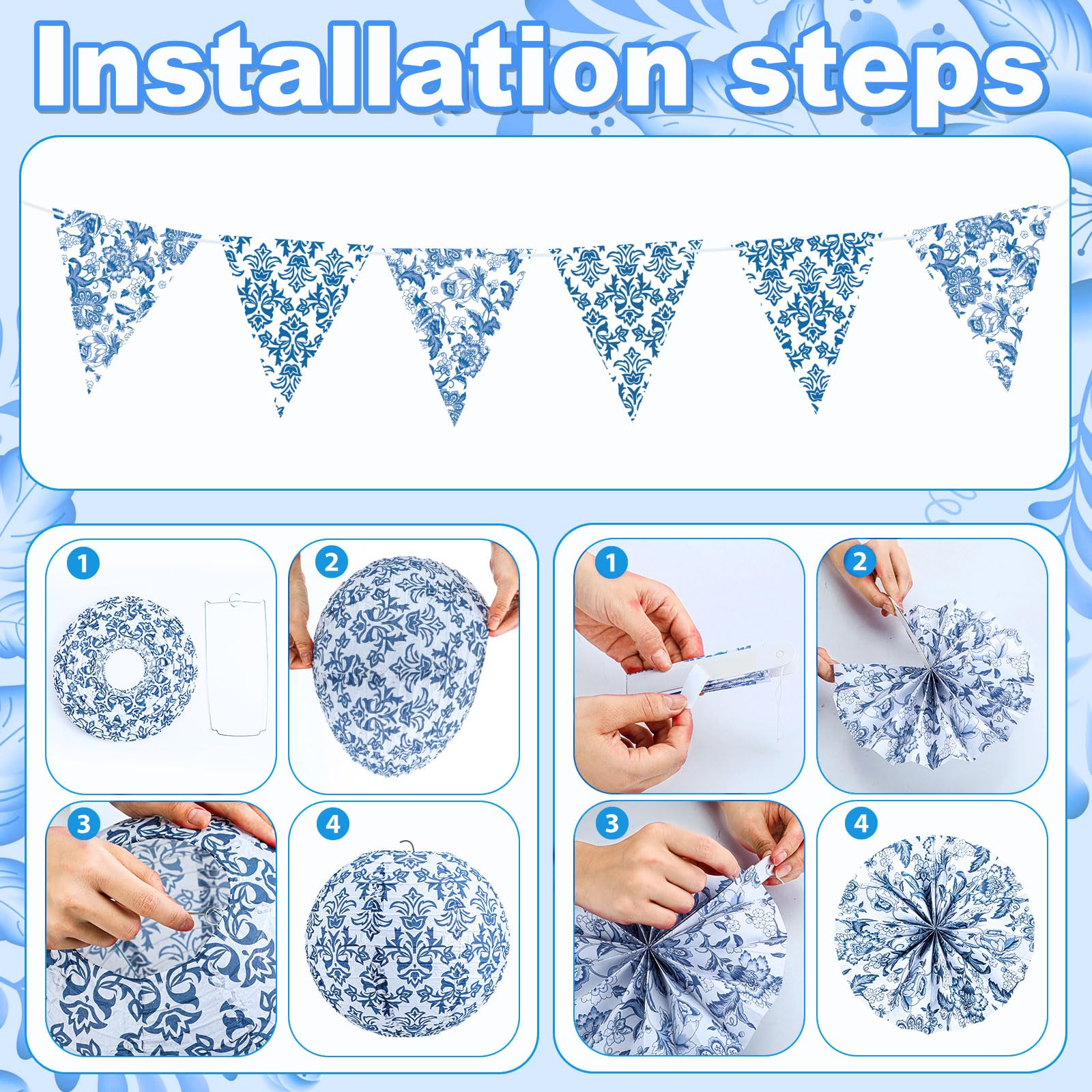 Installation steps

1
2
3
4

1
2
3
4