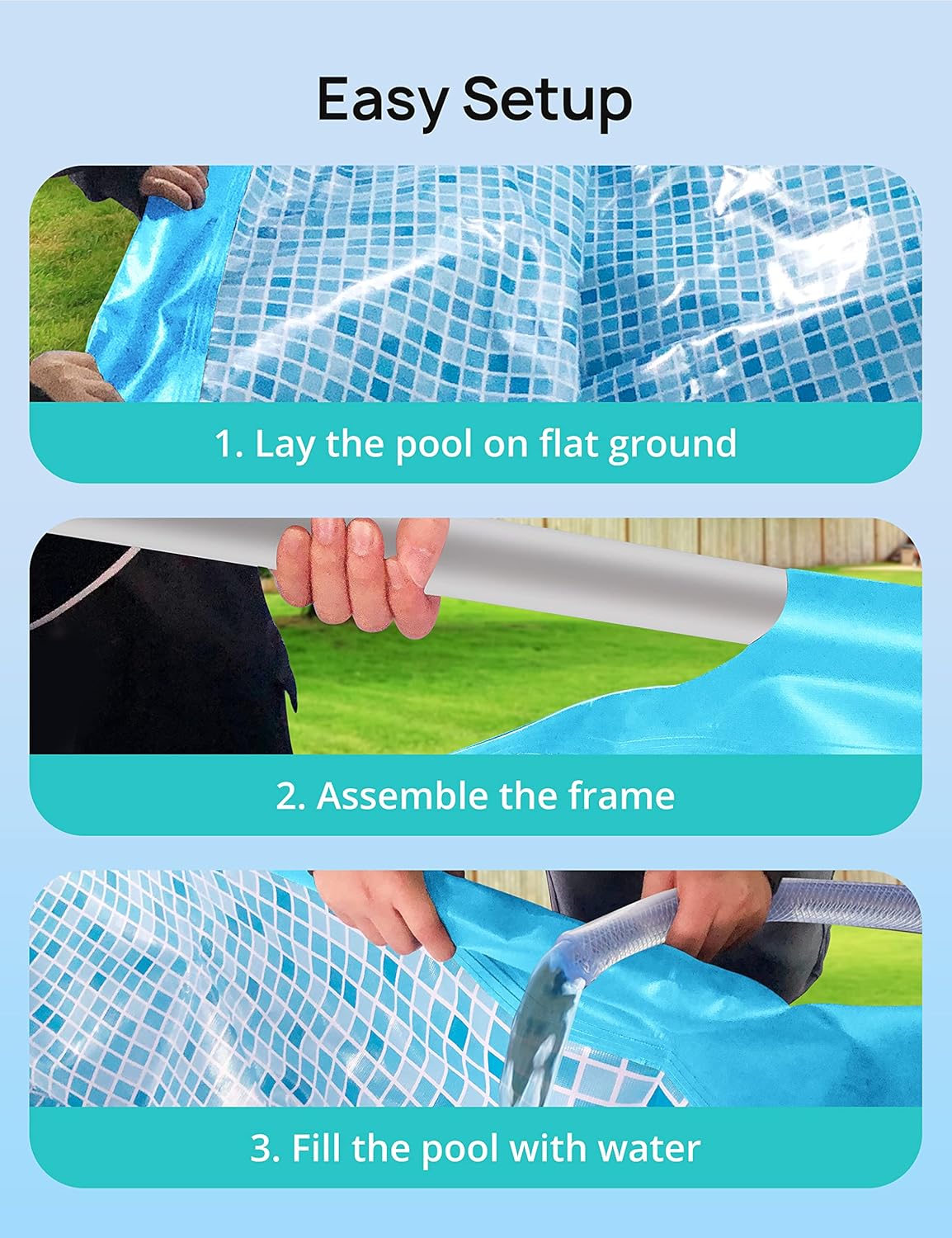 Easy Setup

1. Lay the pool on flat ground

2. Assemble the frame

3. Fill the pool with water