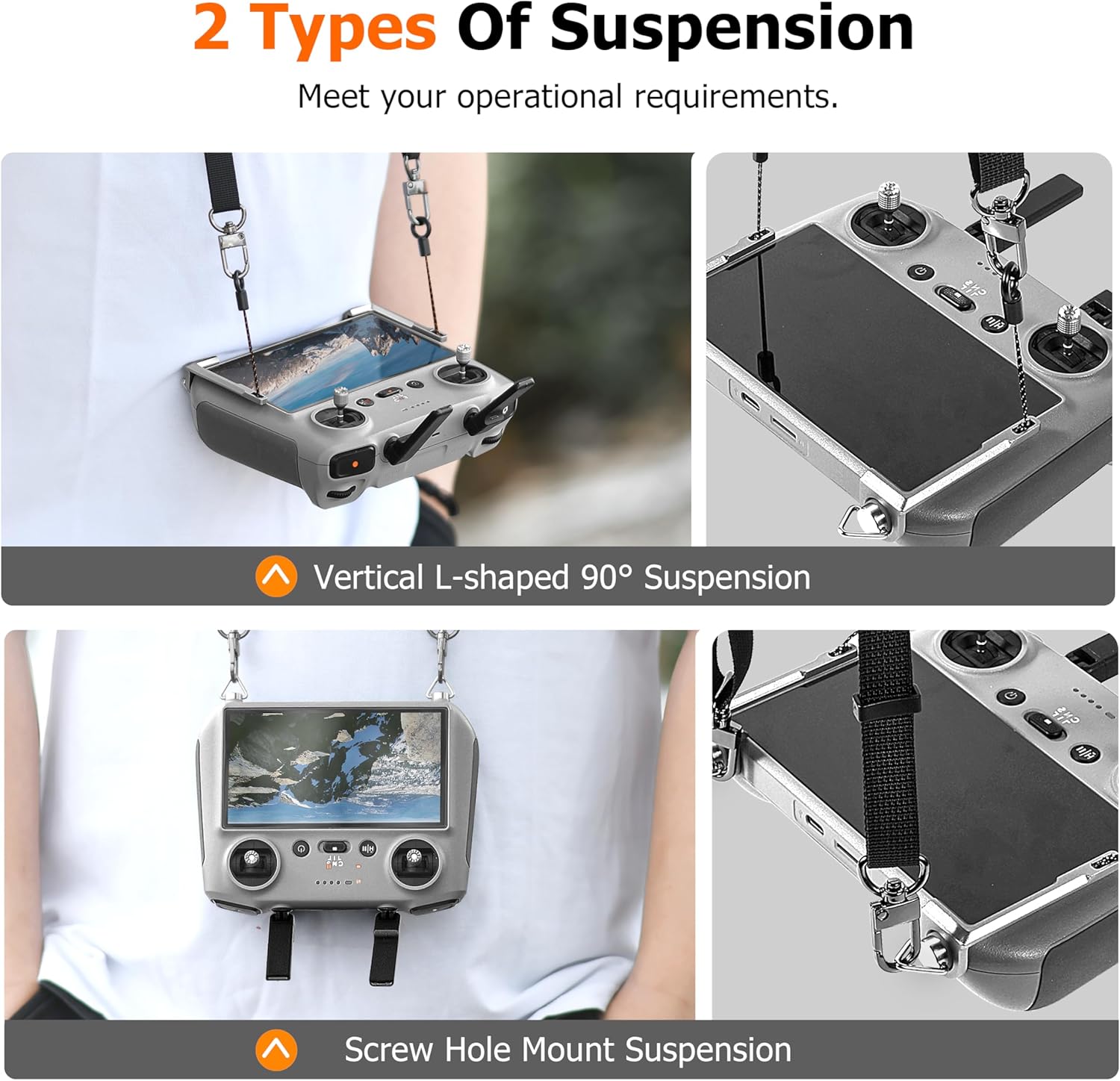 2 Types Of Suspension

Meet your operational requirements.

Vertical L-shaped 90° Suspension

Screw Hole Mount Suspension