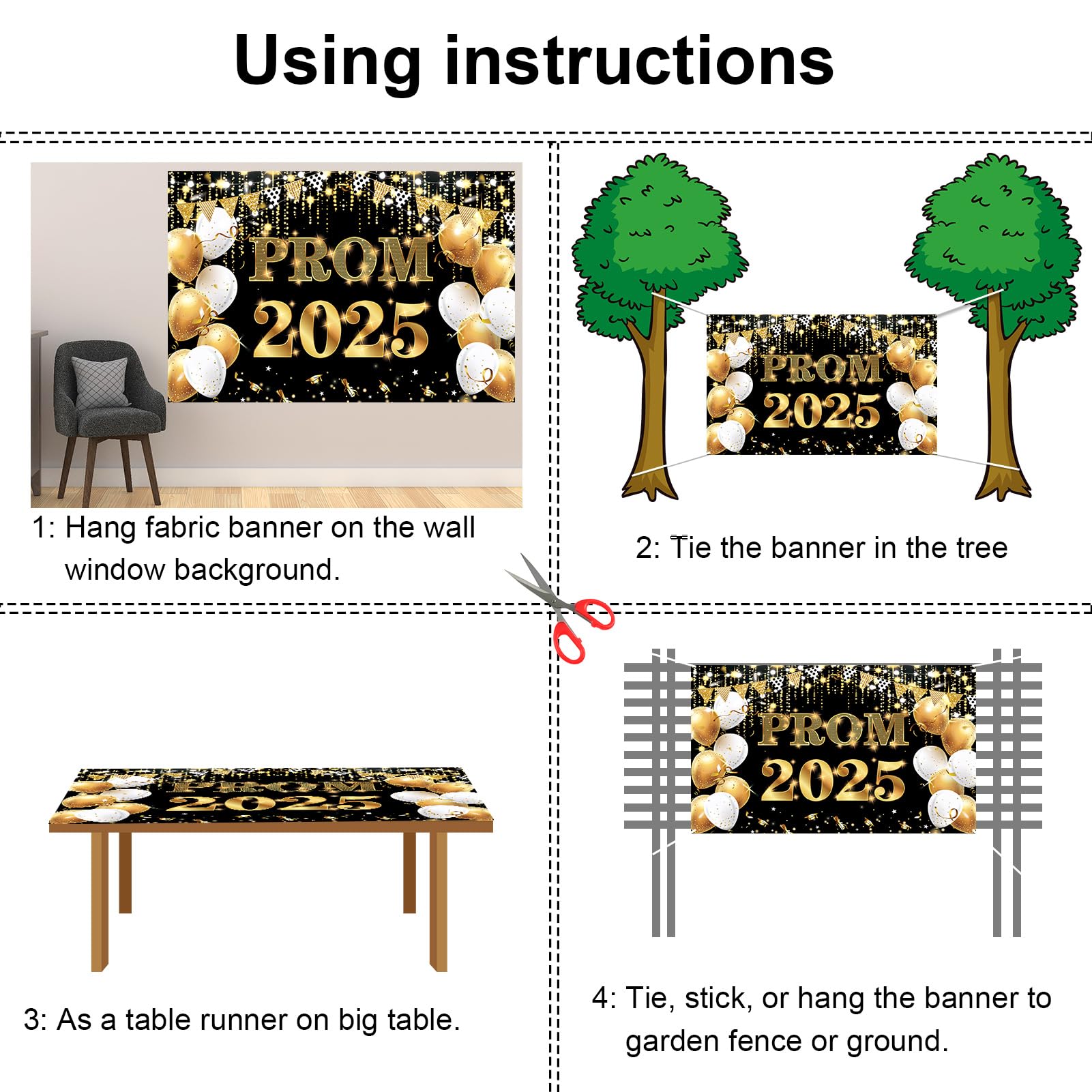 Using instructions

PROM
2025

1: Hang fabric banner on the wall window background.

PROM
2025

2: Tie the banner in the tree

PROM
2025

3: As a table runner on big table.

PROM
2025

4: Tie, stick, or hang the banner to garden fence or ground.