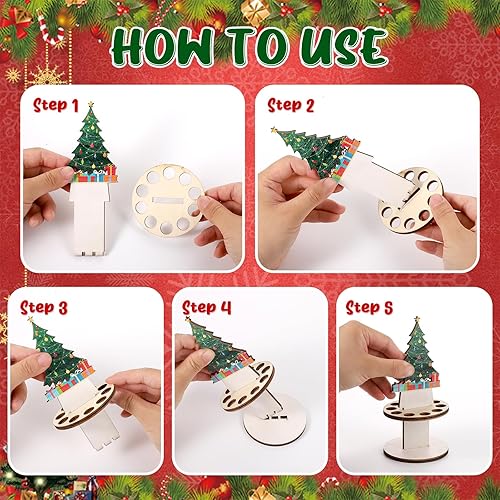 HOW TO USE

Step 1

Step 2

Step 3

Step 4

Step 5