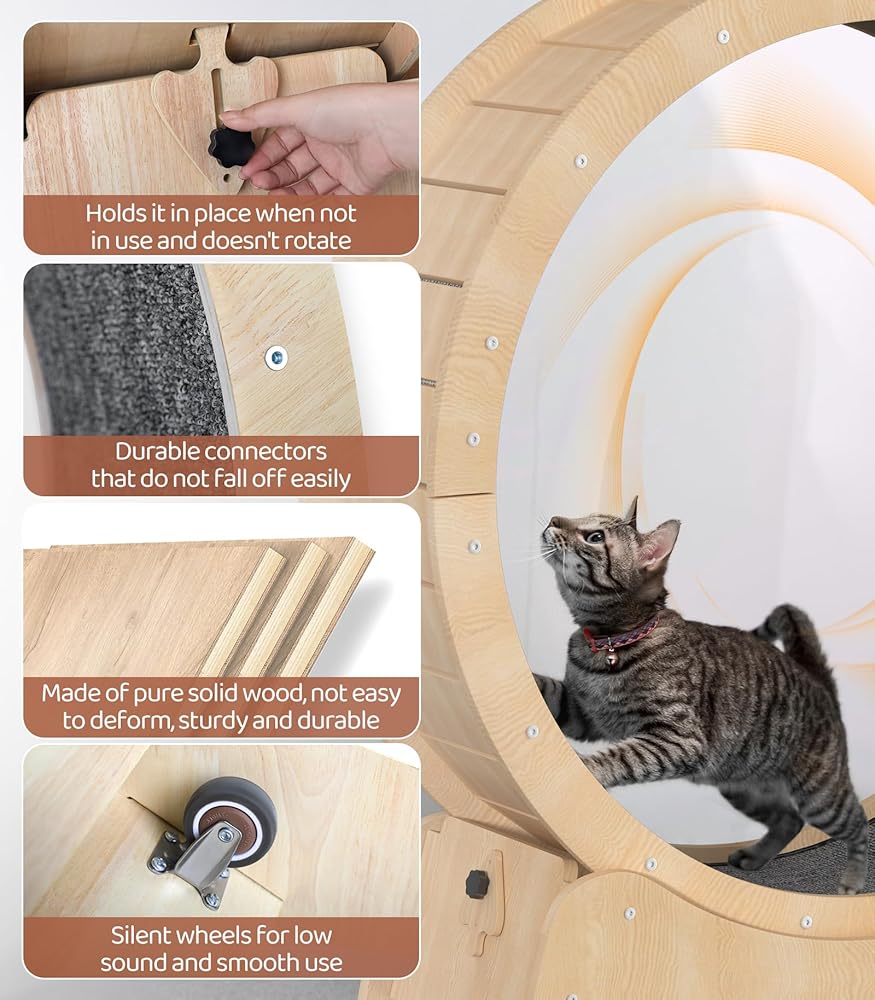 Holds it in place when not in use and doesn't rotate

Durable connectors that do not fall off easily

Made of pure solid wood, not easy to deform, sturdy and durable

Silent wheels for low sound and smooth use