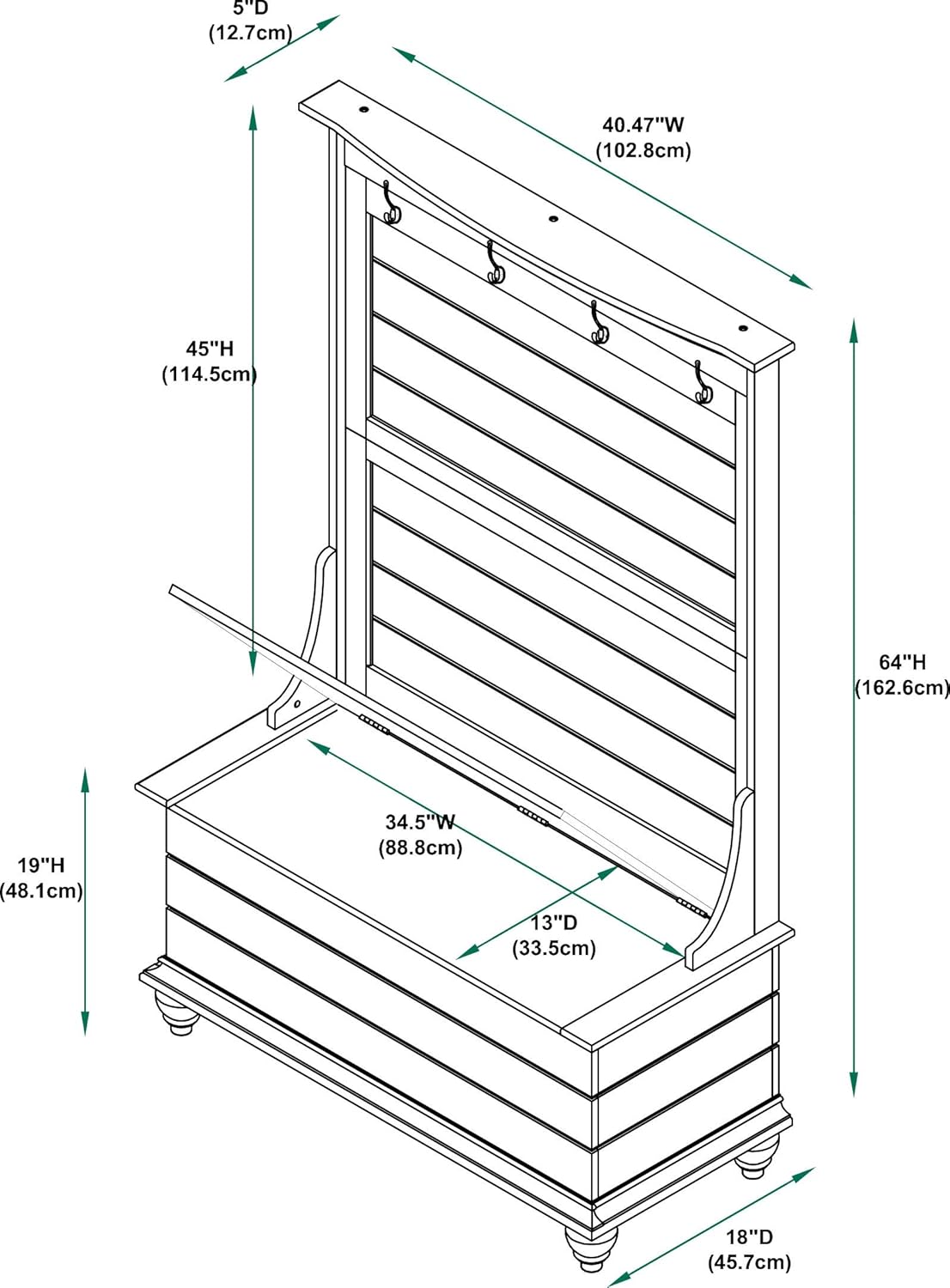 5"D
(12.7cm)

40.47"W
(102.8cm)

45"H
(114.5cm)

64"H
(162.6cm)

34.5"W
(88.8cm)

19"H
(48.1cm)

13"D
(33.5cm)

18"D
(45.7cm)