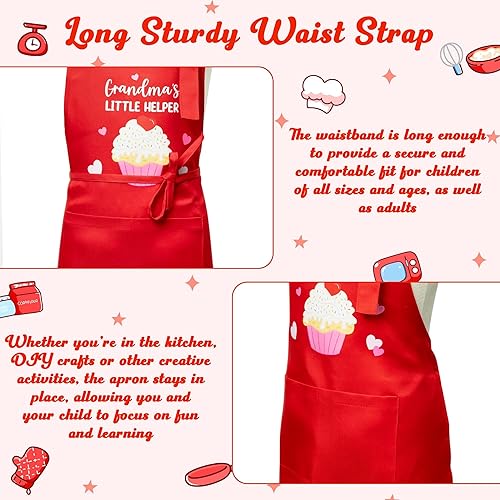 Long Sturdy Waist Strap

Grandma's LITTLE HELPER

The waistband is long enough to provide a secure and comfortable fit for children of all sizes and ages, as well as adults

Whether you're in the kitchen, DIY crafts or other creative activities, the apron stays in place, allowing you and your child to focus on fun and learning