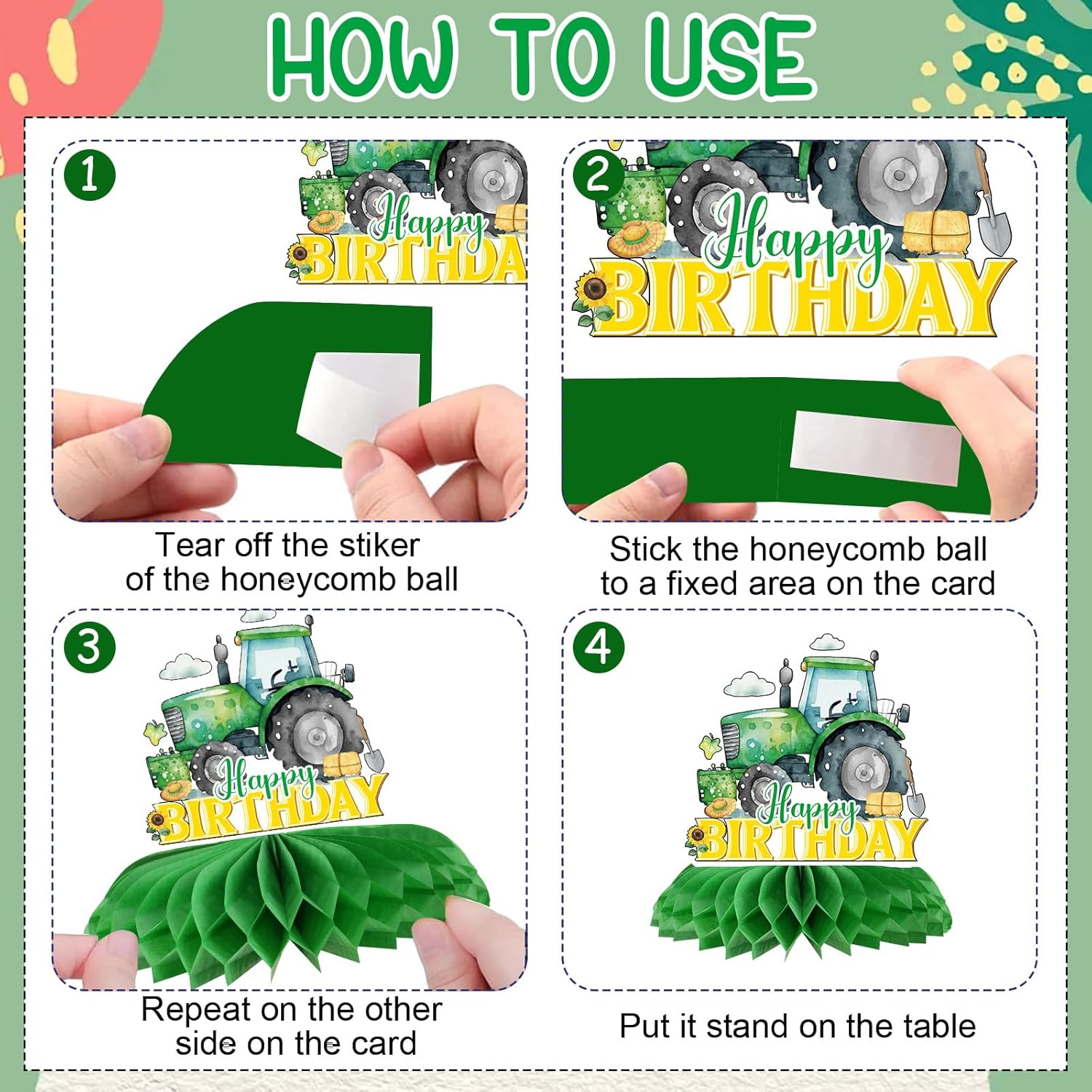 HOW TO USE

1

Happy BIRTHDA

Tear off the stiker of the honeycomb ball

2

Happy BIRTHDAY

Stick the honeycomb ball to a fixed area on the card

3

Happy BIRTHDAY

Repeat on the other side on the card

4

Happy BIRTHDAY

Put it stand on the table