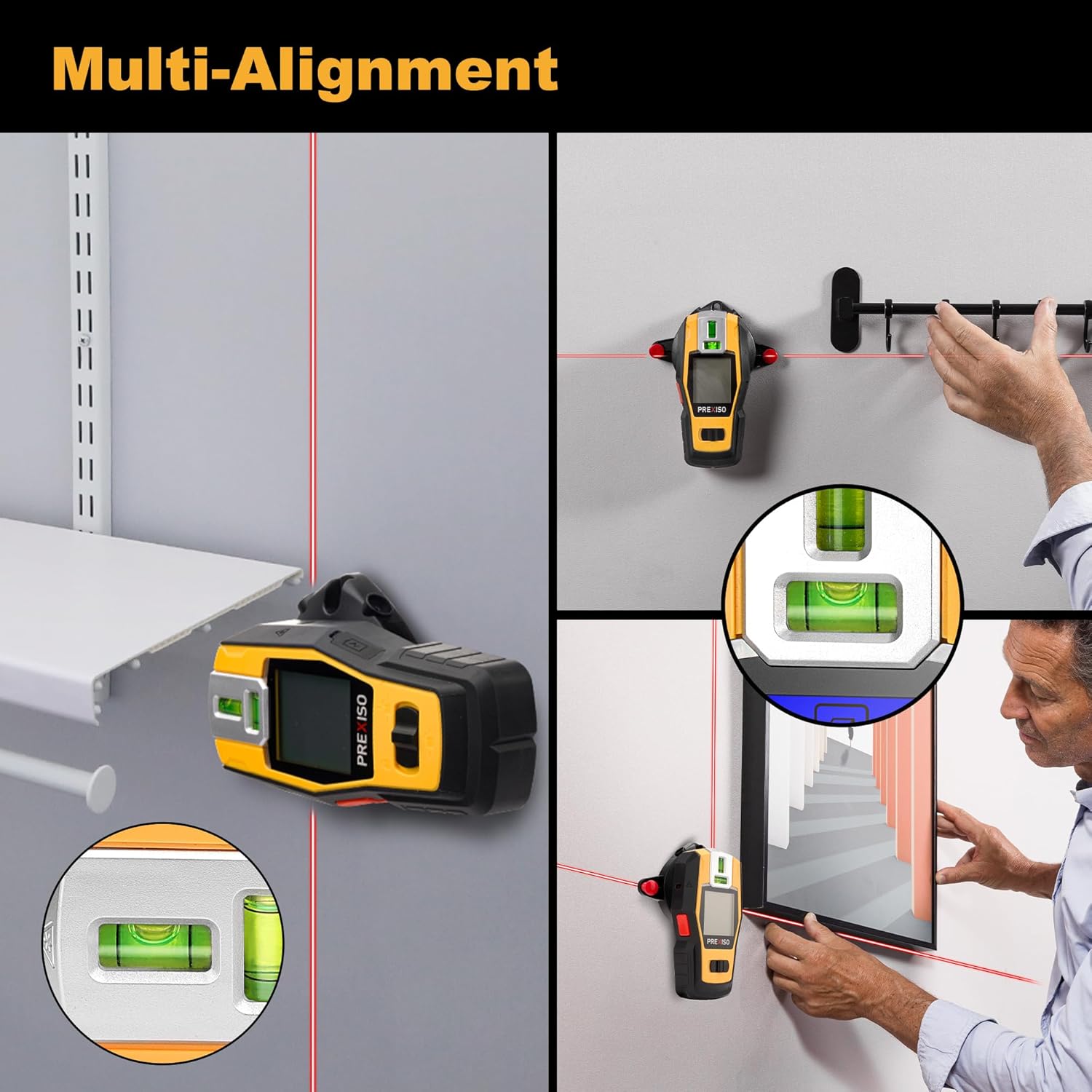 Multi-Alignment

PREXISO

PREXISO

PREXISO