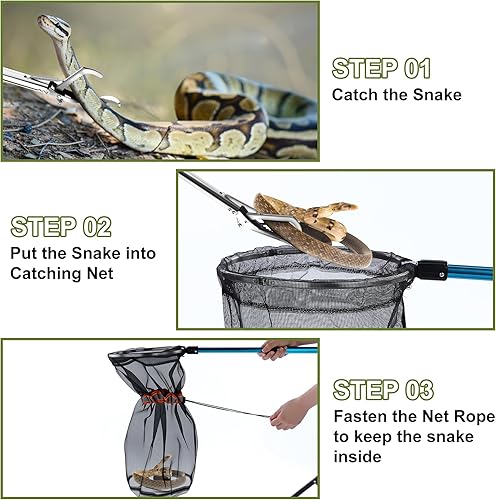 STEP 01
Catch the Snake

STEP 02
Put the Snake into Catching Net

STEP 03
Fasten the Net Rope to keep the snake inside