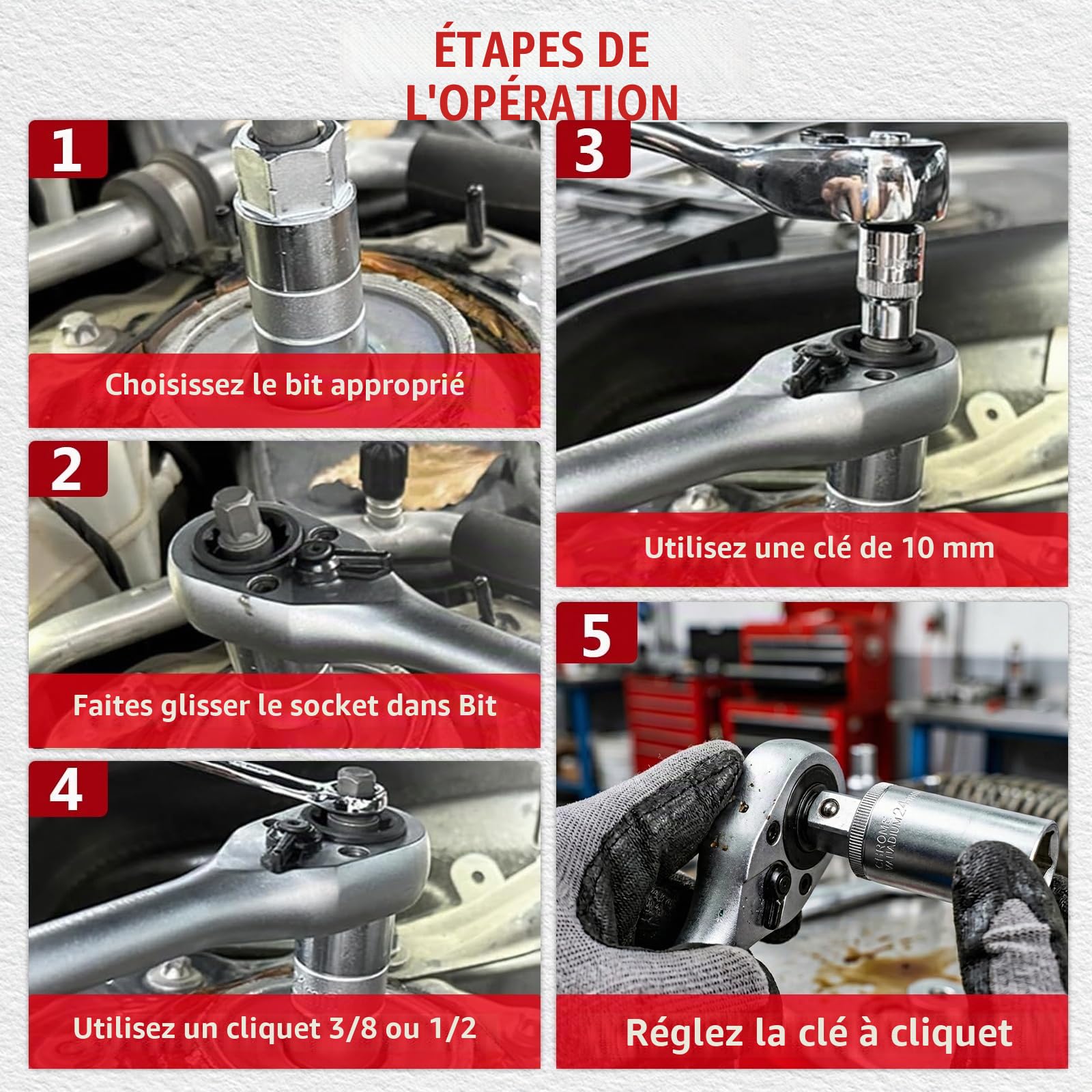 ÉTAPES DE L'OPÉRATION

1

Choisissez le bit approprié

2

Faites glisser le socket dans Bit

4

Utilisez un cliquet 3/8 ou 1/2

3

Utilisez une clé de 10 mm

5

CHROME VANADIUM 24

Réglez la clé à cliquet