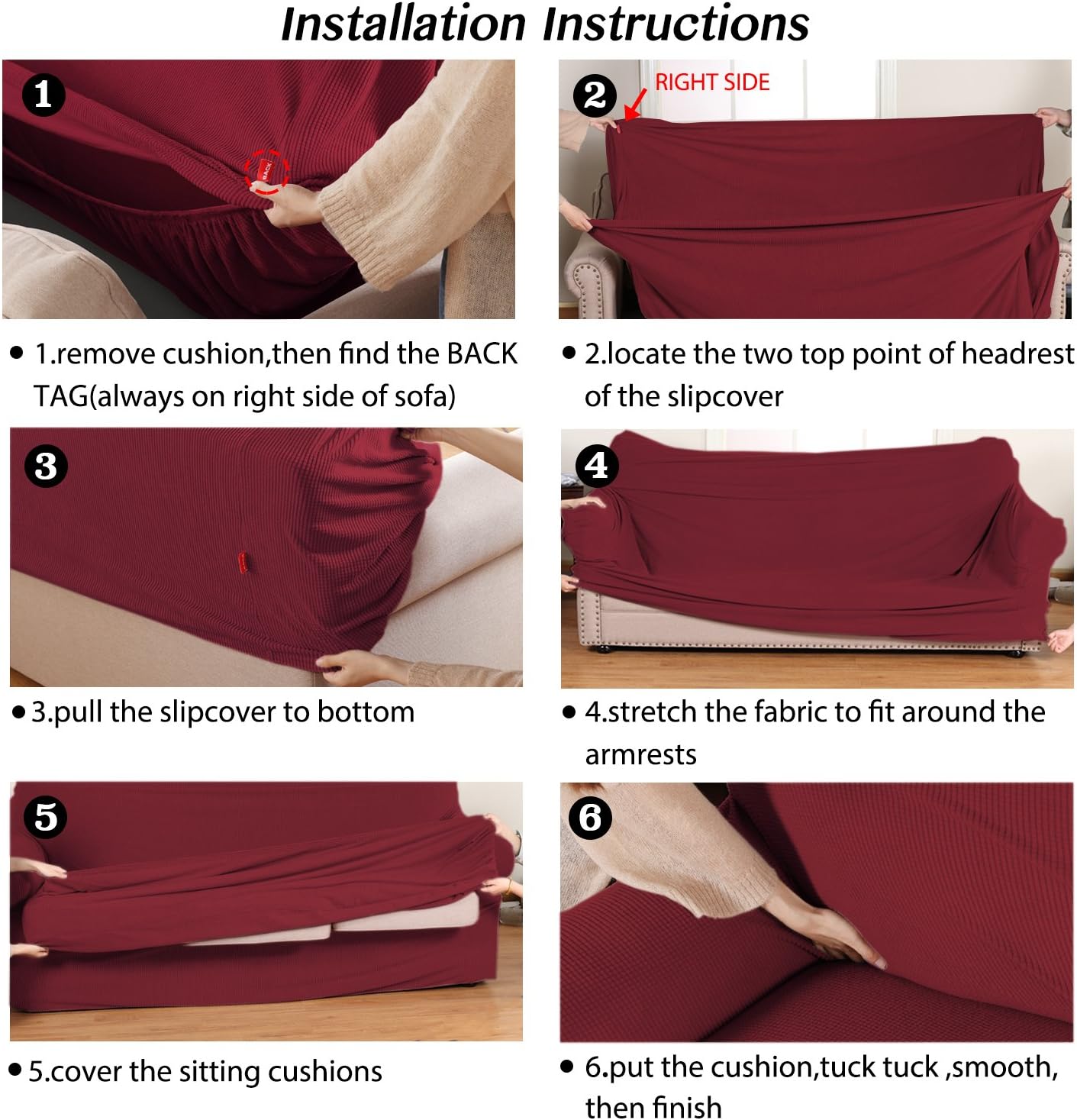 Installation Instructions

1

BACK

• 1.remove cushion,then find the BACK TAG(always on right side of sofa)

2

RIGHT SIDE

• 2.locate the two top point of headrest of the slipcover

3

• 3.pull the slipcover to bottom

4

• 4.stretch the fabric to fit around the armrests

5

• 5.cover the sitting cushions

6

• 6.put the cushion,tuck tuck ,smooth, then finish