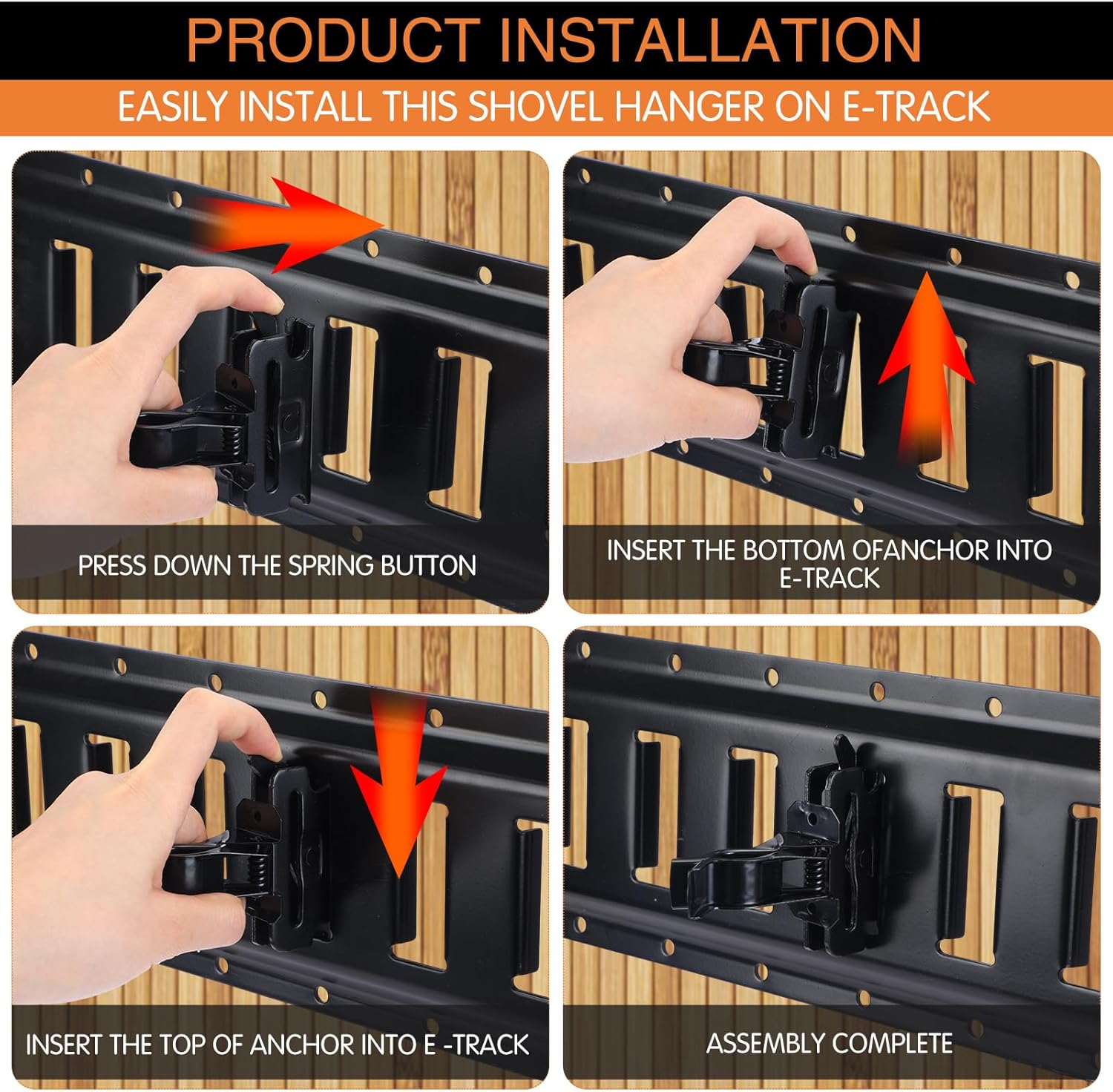 PRODUCT INSTALLATION

EASILY INSTALL THIS SHOVEL HANGER ON E-TRACK

PRESS DOWN THE SPRING BUTTON

INSERT THE BOTTOM OFANCHOR INTO E-TRACK

INSERT THE TOP OF ANCHOR INTO E -TRACK

ASSEMBLY COMPLETE