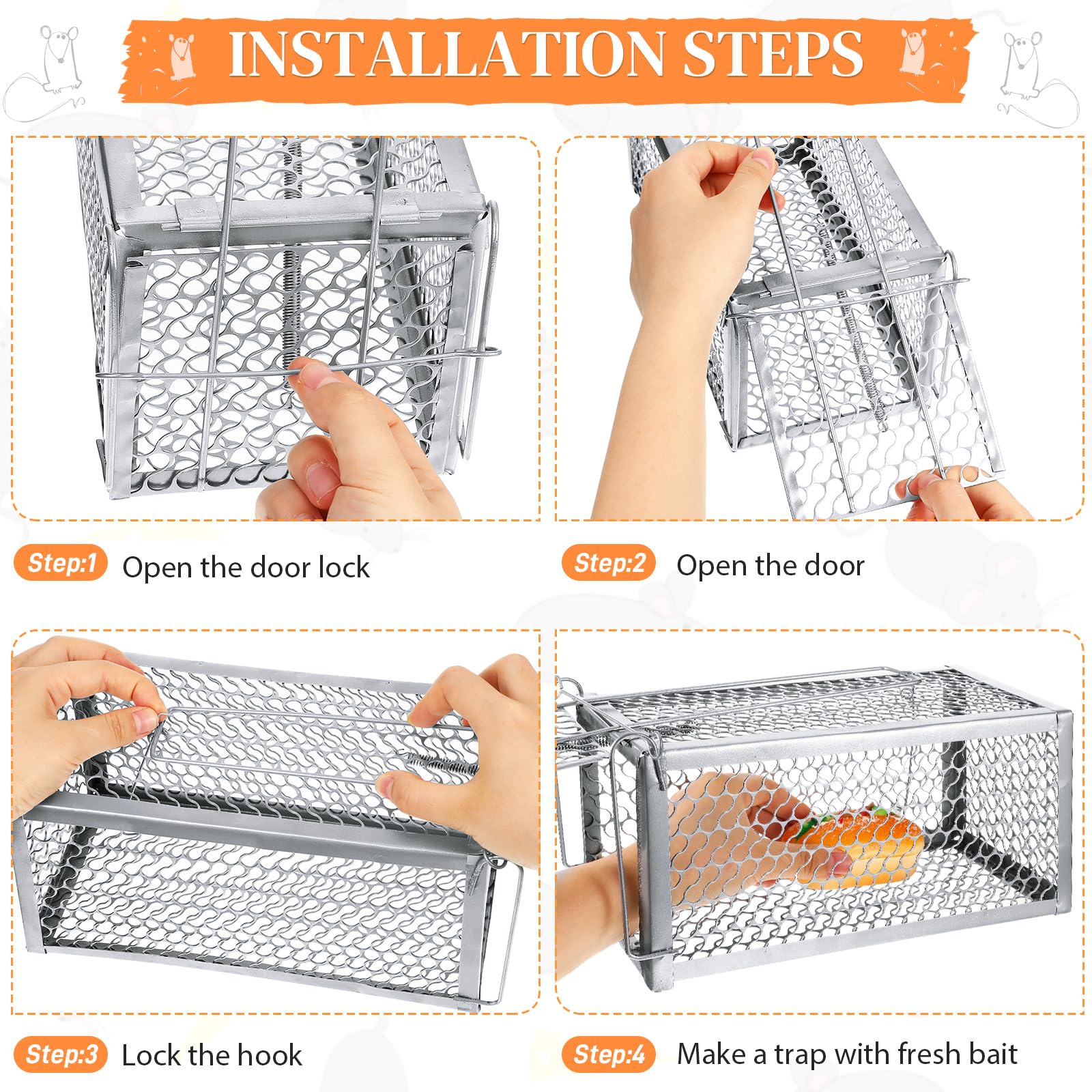 INSTALLATION STEPS

Step:1 Open the door lock

Step:2 Open the door

Step:3 Lock the hook

Step:4 Make a trap with fresh bait