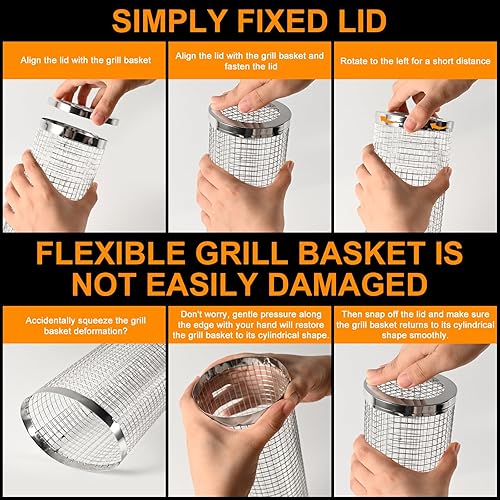 SIMPLY FIXED LID

Align the lid with the grill basket

Align the lid with the grill basket and fasten the lid

Rotate to the left for a short distance

FLEXIBLE GRILL BASKET IS NOT EASILY DAMAGED

Accidentally squeeze the grill basket deformation?

Don't worry, gentle pressure along the edge with your hand will restore the grill basket to its cylindrical shape.

Then snap off the lid and make sure the grill basket returns to its cylindrical shape smoothly.