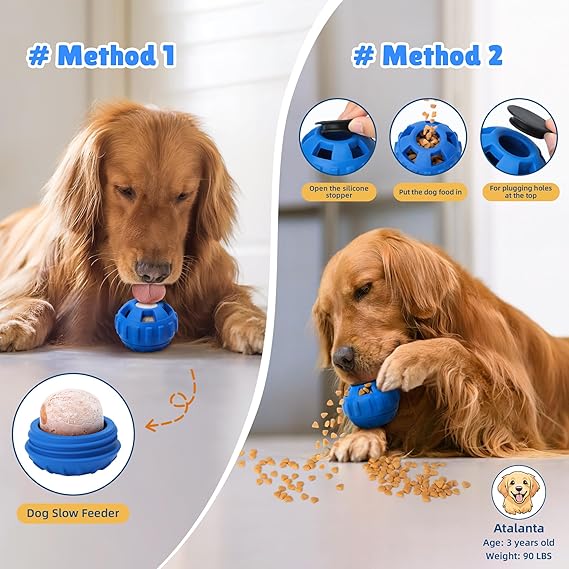 # Method 1

Dog Slow Feeder

# Method 2

Open the silicone stopper

Put the dog food in

For plugging holes at the top

Atalanta
Age: 3 years old
Weight: 90 LBS