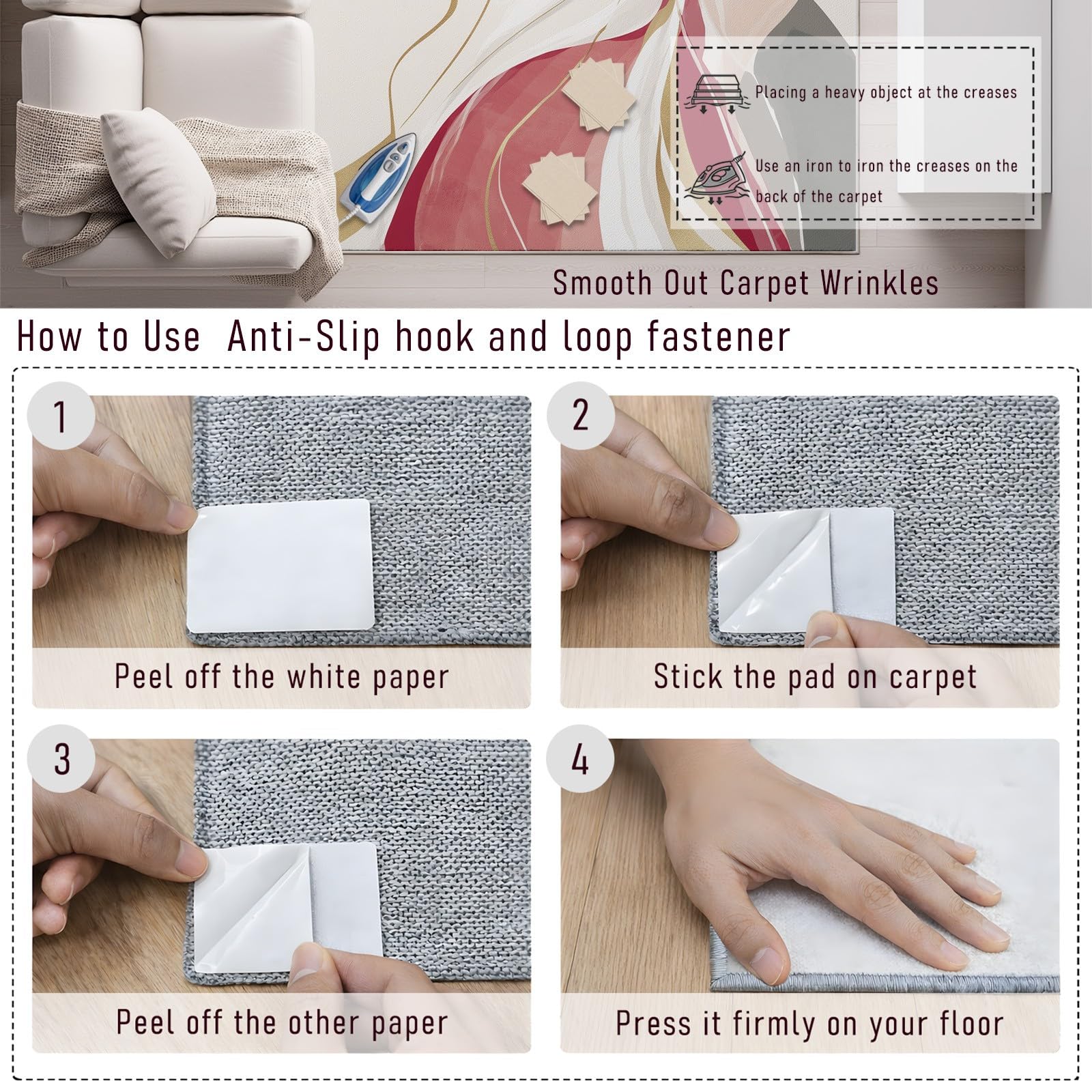 Placing a heavy object at the creases

Use an iron to iron the creases on the back of the carpet

Smooth Out Carpet Wrinkles

How to Use Anti-Slip hook and loop fastener

1

Peel off the white paper

2

Stick the pad on carpet

3

Peel off the other paper

4

Press it firmly on your floor