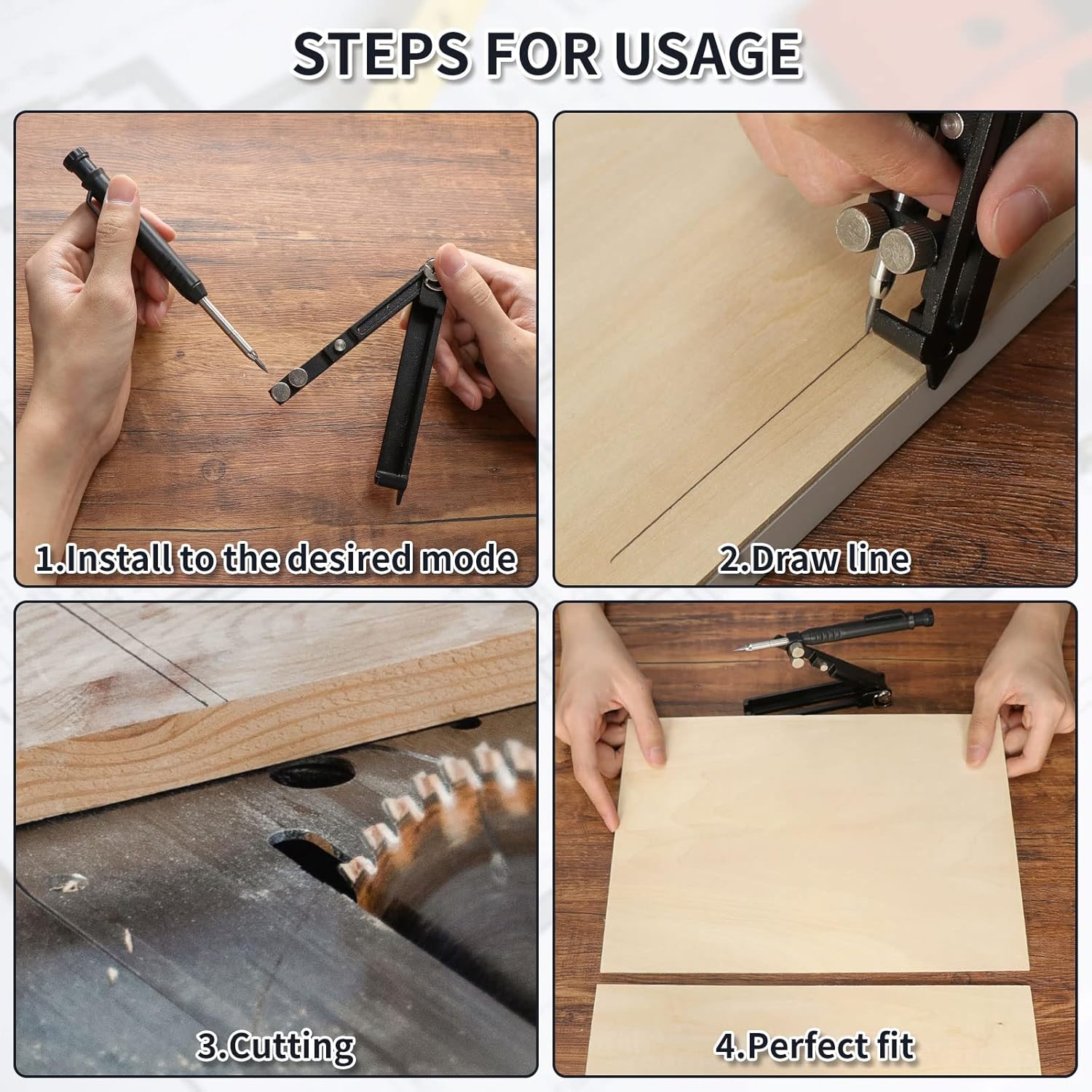 STEPS FOR USAGE

1.Install to the desired mode

2.Draw line

3.Cutting

4.Perfect fit