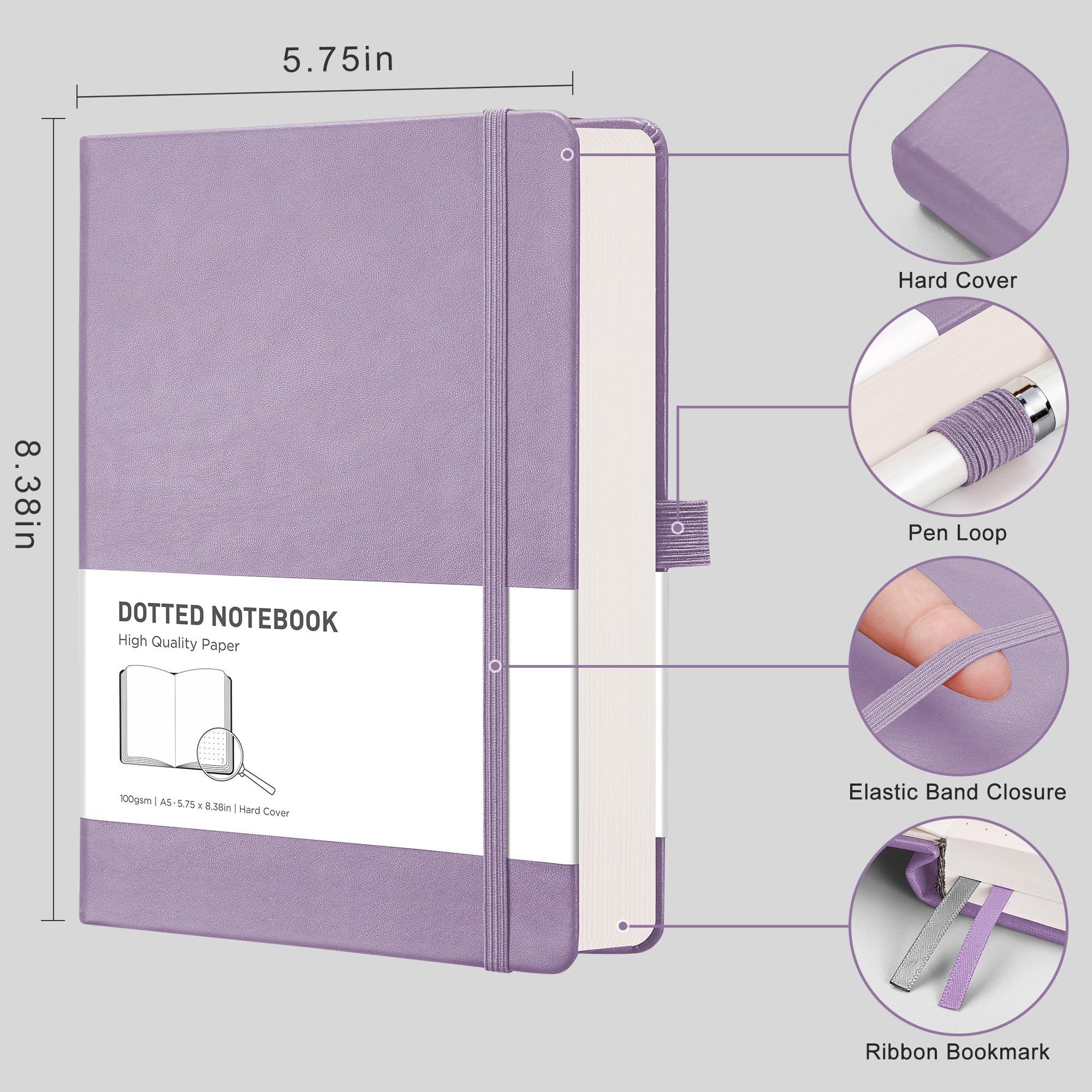 5.75in

8.38in

DOTTED NOTEBOOK
High Quality Paper

100gsm | A5 · 5.75 x 8.38in | Hard Cover

Hard Cover

Pen Loop

Elastic Band Closure

Ribbon Bookmark