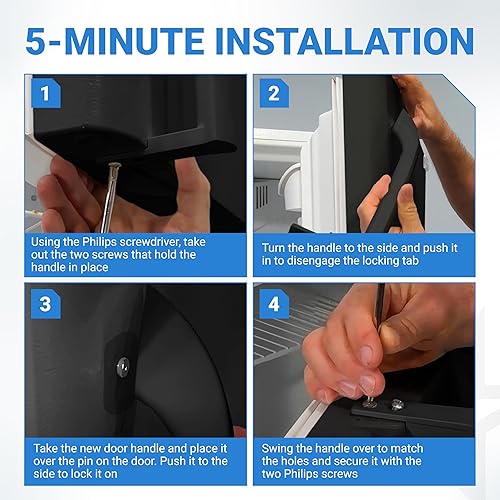 5-MINUTE INSTALLATION

1

Using the Philips screwdriver, take out the two screws that hold the handle in place

2

Turn the handle to the side and push it in to disengage the locking tab

3

Take the new door handle and place it over the pin on the door. Push it to the side to lock it on

4

Swing the handle over to match the holes and secure it with the two Philips screws