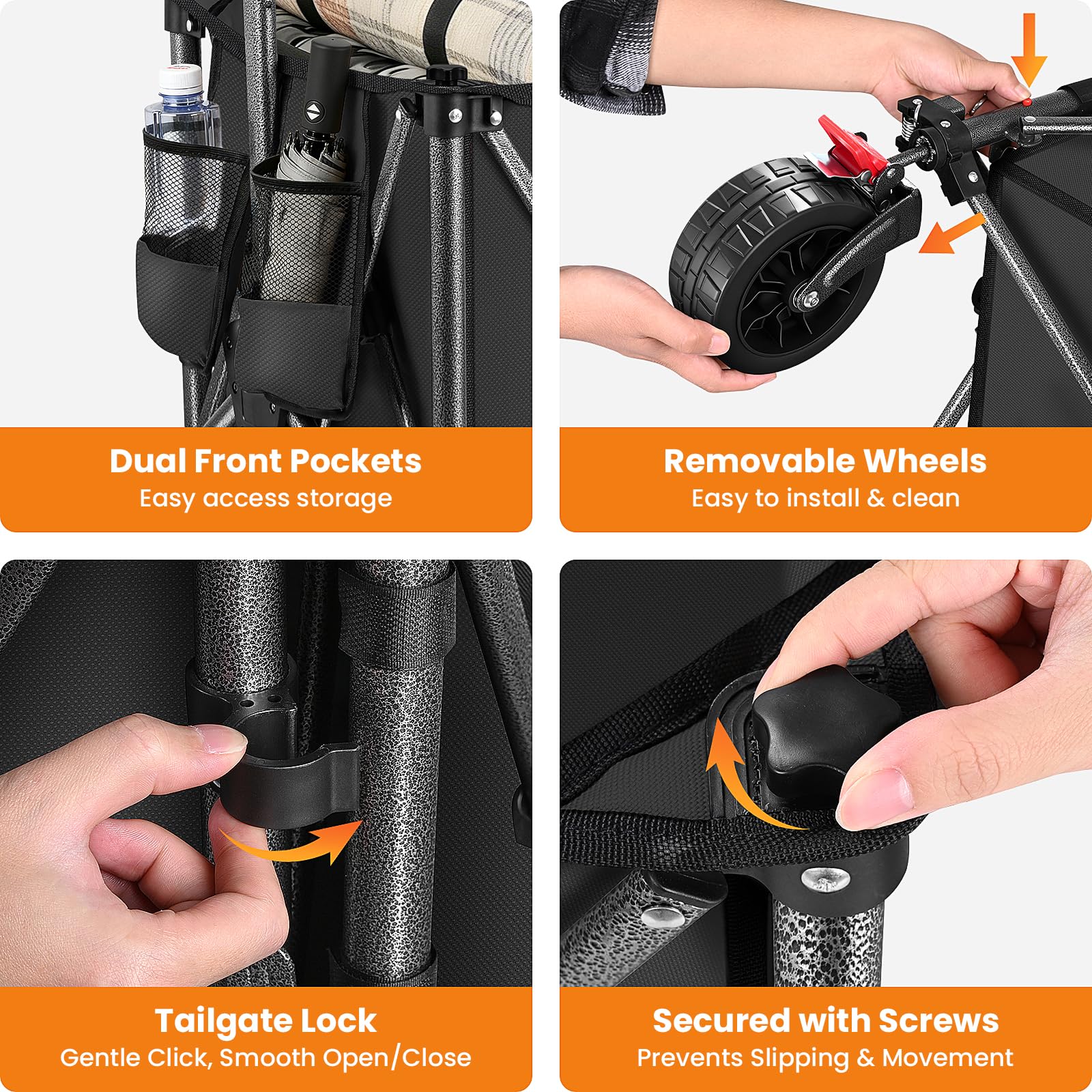 Dual Front Pockets
Easy access storage

Removable Wheels
Easy to install & clean

Tailgate Lock
Gentle Click, Smooth Open/Close

Secured with Screws
Prevents Slipping & Movement