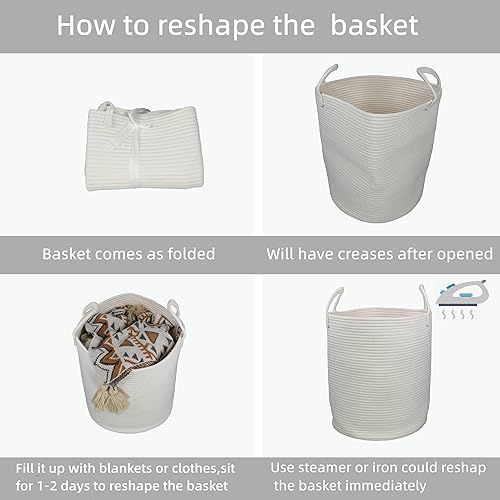 How to reshape the basket

Basket comes as folded

Will have creases after opened

Fill it up with blankets or clothes,sit for 1-2 days to reshape the basket

Use steamer or iron could reshap the basket immediately