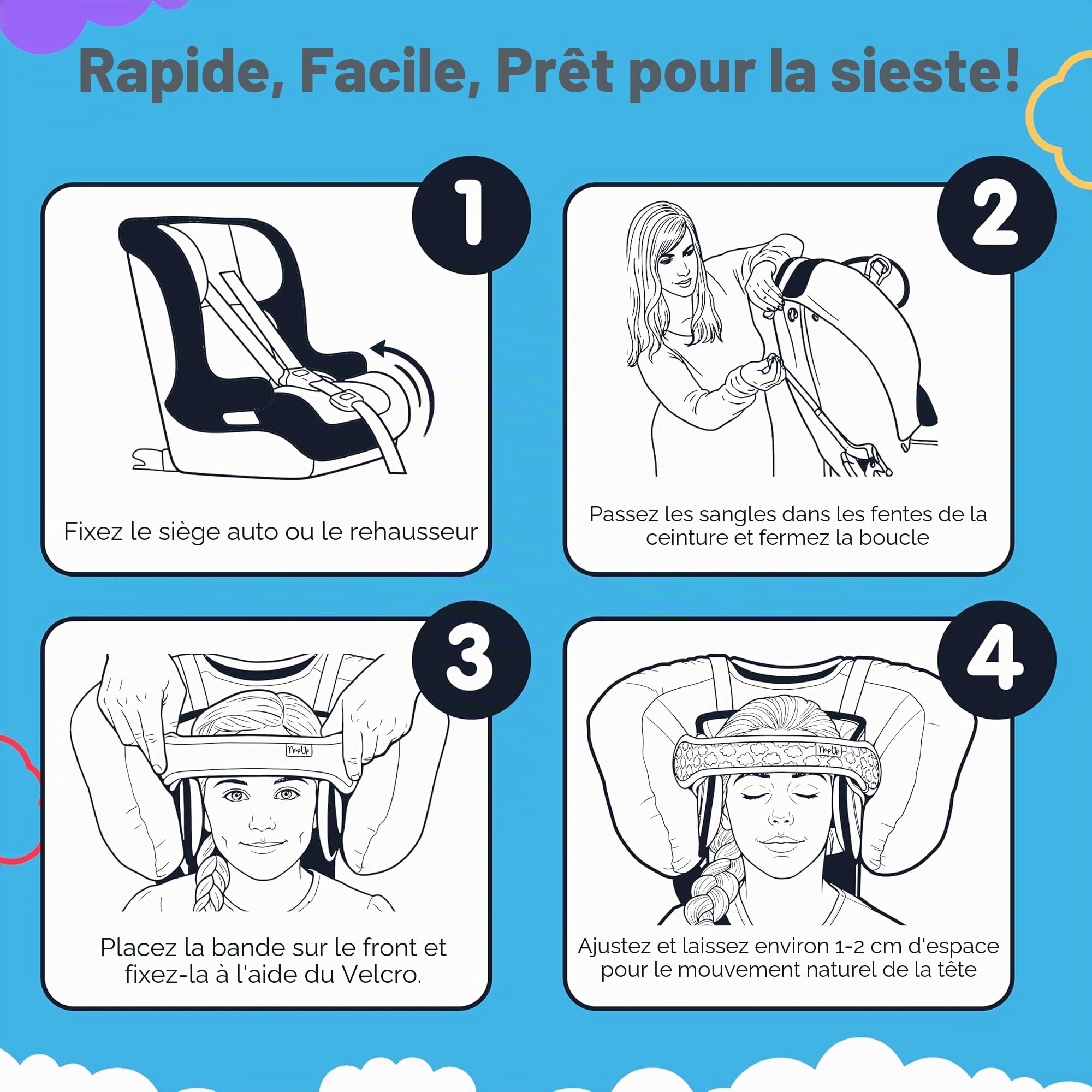 Rapide, Facile, Prêt pour la sieste!

1

Fixez le siège auto ou le rehausseur

2

Passez les sangles dans les fentes de la ceinture et fermez la boucle

3

NapUp

Placez la bande sur le front et fixez-la à l'aide du Velcro.

4

NapUp

Ajustez et laissez environ 1-2 cm d'espace pour le mouvement naturel de la tête