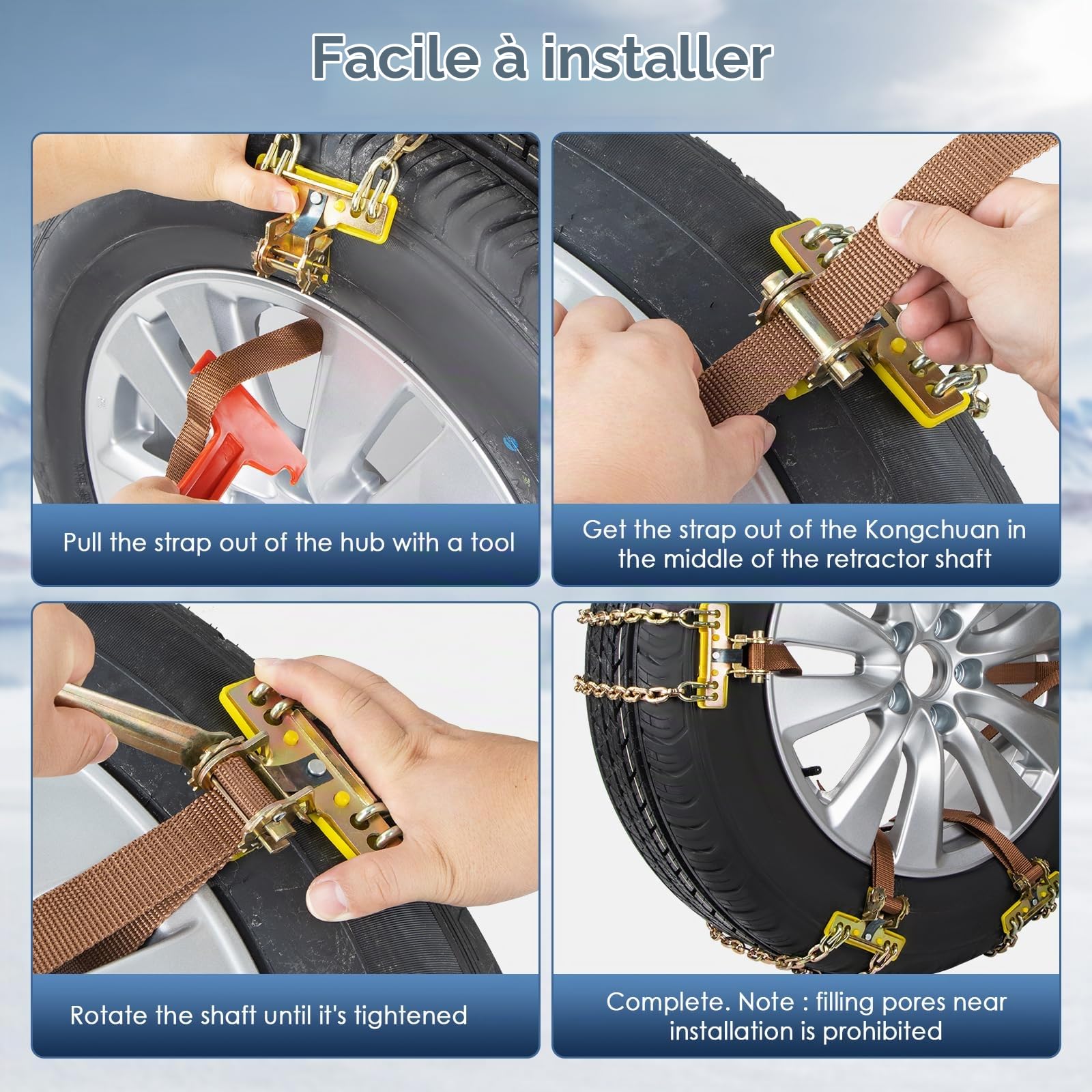 Facile à installer

Pull the strap out of the hub with a tool

Get the strap out of the Kongchuan in the middle of the retractor shaft

Rotate the shaft until it's tightened

Complete. Note : filling pores near installation is prohibited