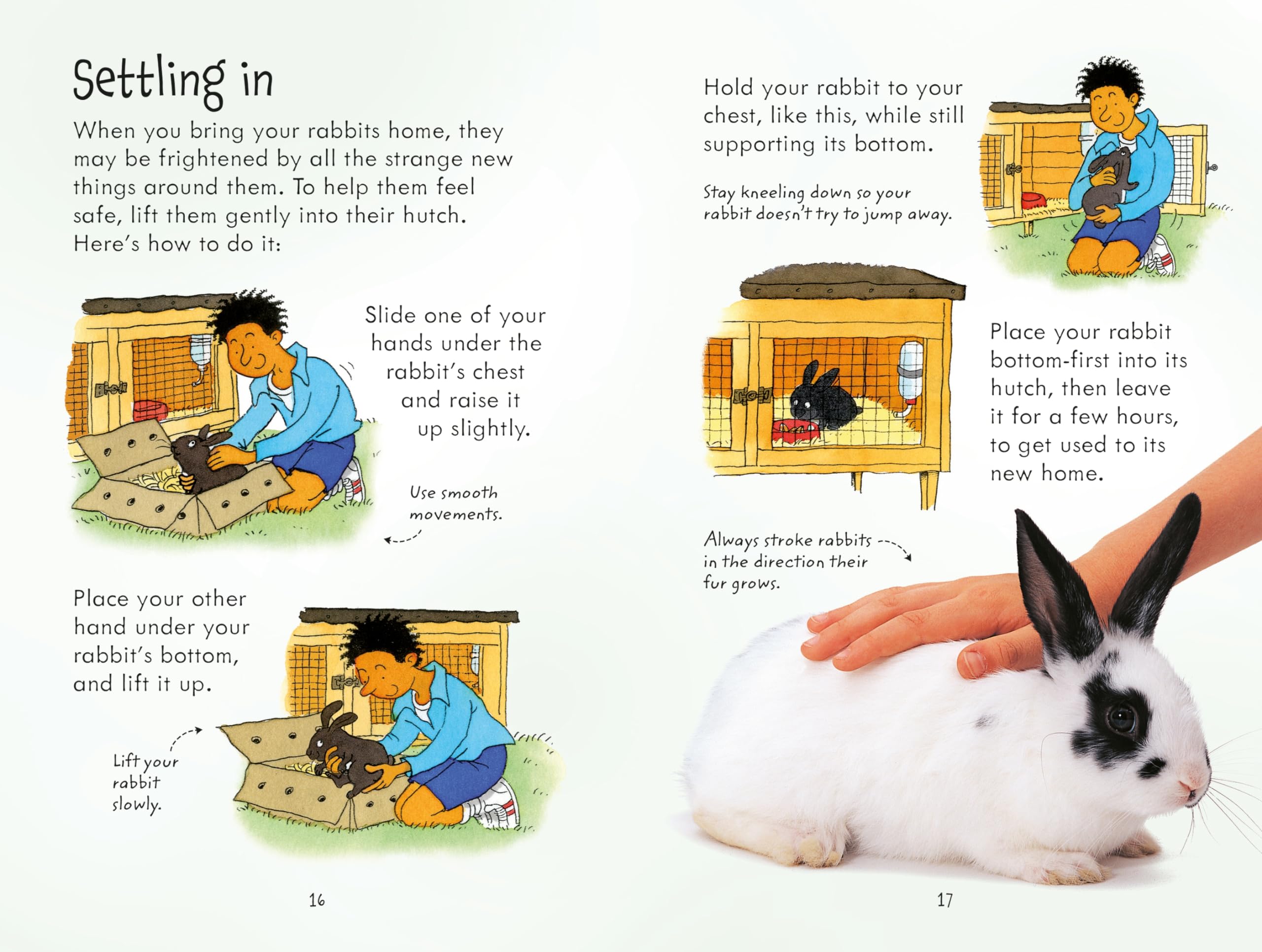 Settling in

When you bring your rabbits home, they may be frightened by all the strange new things around them. To help them feel safe, lift them gently into their hutch. Here's how to do it:

Slide one of your hands under the rabbit's chest and raise it up slightly.

Use smooth movements.

Place your other hand under your rabbit's bottom, and lift it up.

Lift your rabbit slowly.

16

Hold your rabbit to your chest, like this, while still supporting its bottom.

Stay kneeling down so your rabbit doesn't try to jump away.

Place your rabbit bottom-first into its hutch, then leave it for a few hours, to get used to its new home.

Always stroke rabbits in the direction their fur grows.

17