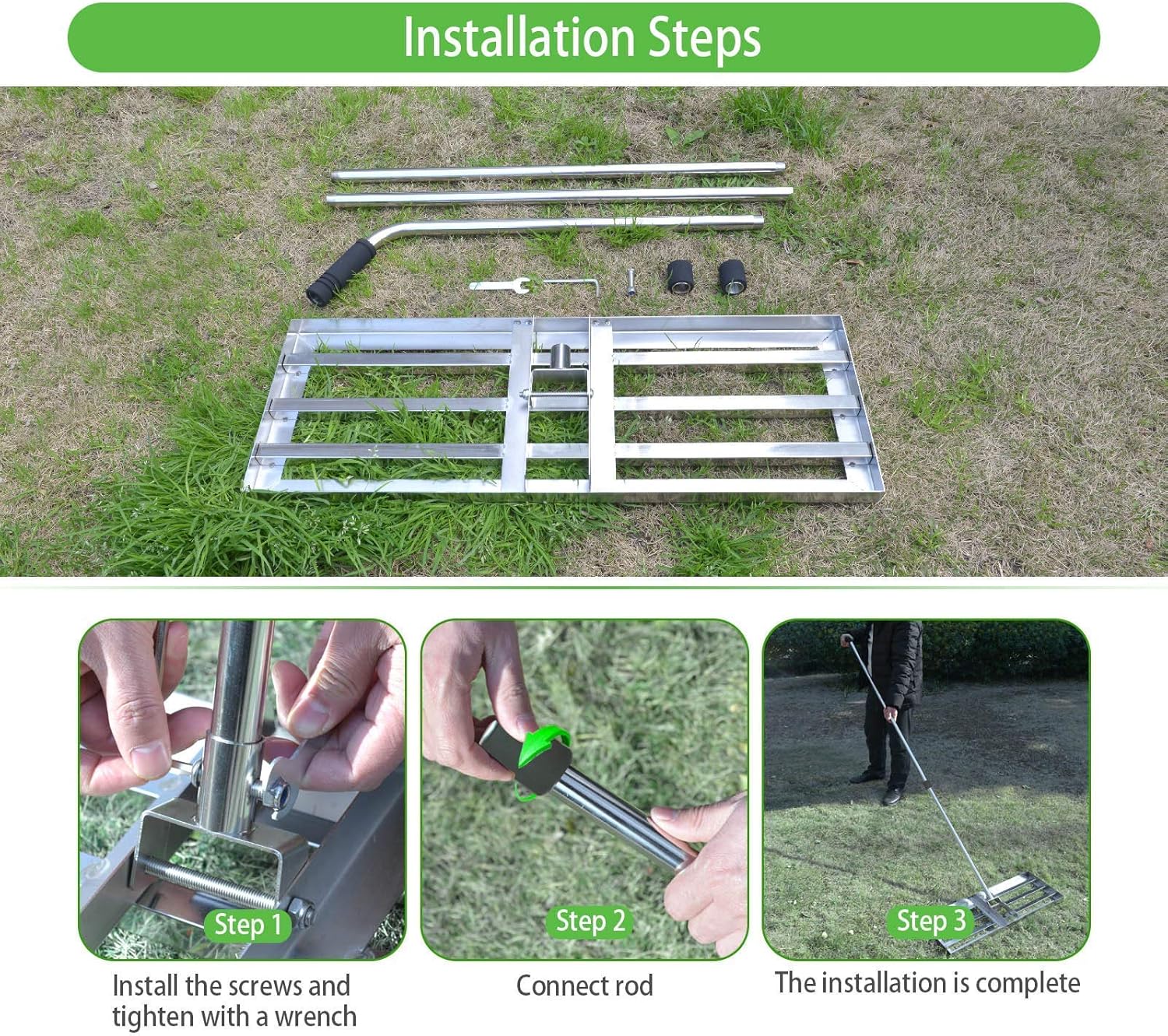 Installation Steps

Step 1

Install the screws and tighten with a wrench

Step 2

Connect rod

Step 3

The installation is complete