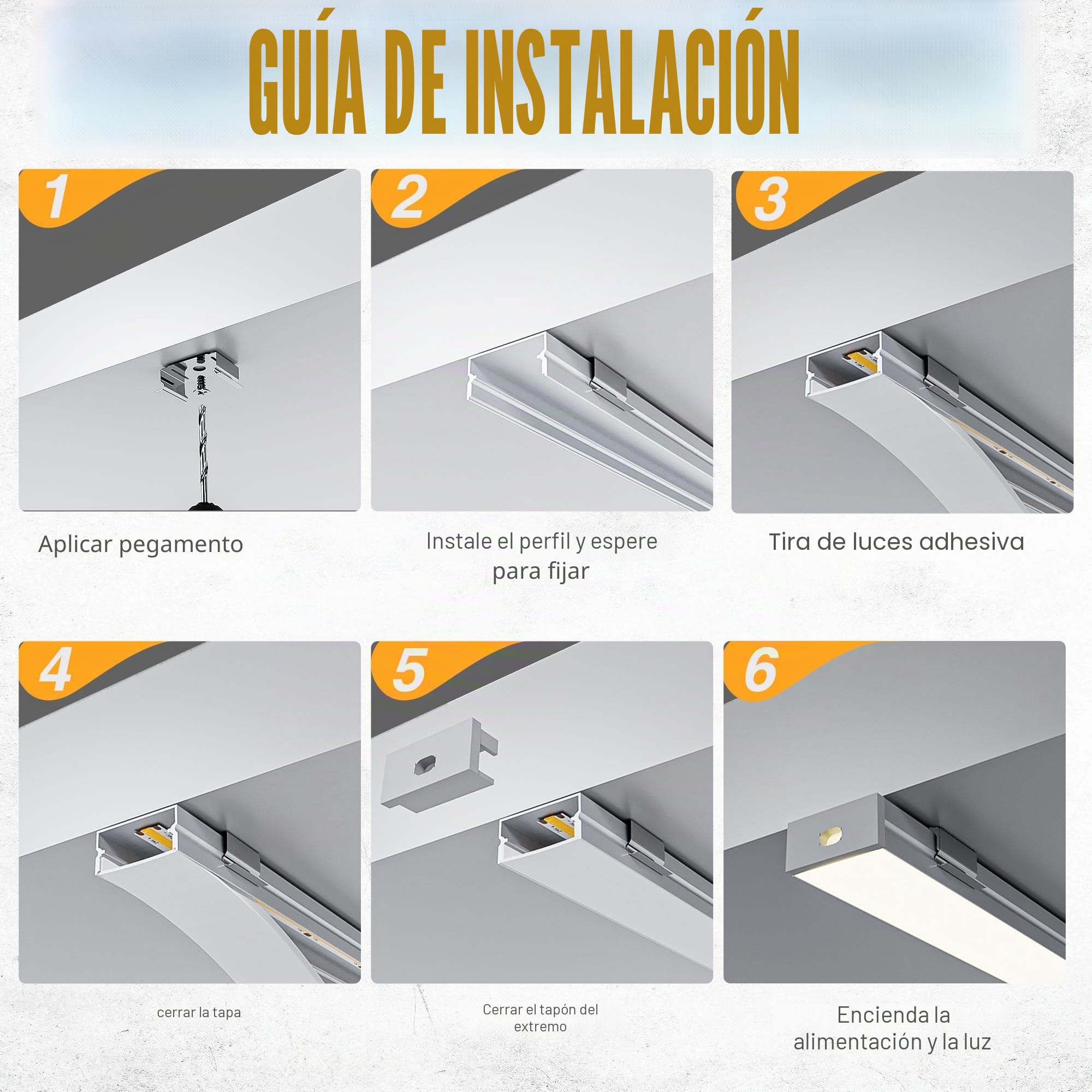 GUÍA DE INSTALACIÓN

1

Aplicar pegamento

2

Instale el perfil y espere para fijar

3

Tira de luces adhesiva

4

cerrar la tapa

5

Cerrar el tapón del extremo

6

Encienda la alimentación y la luz