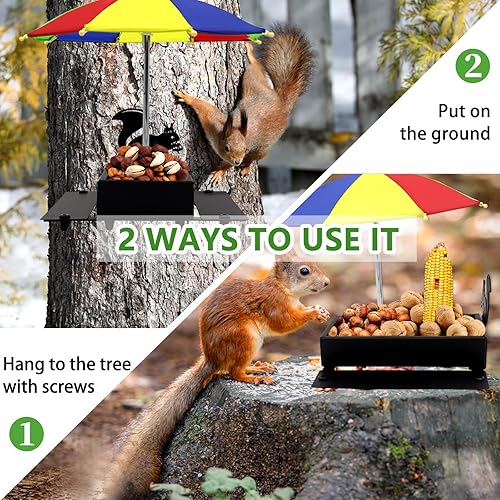 2

Put on the ground

2 WAYS TO USE IT

Hang to the tree with screws

1