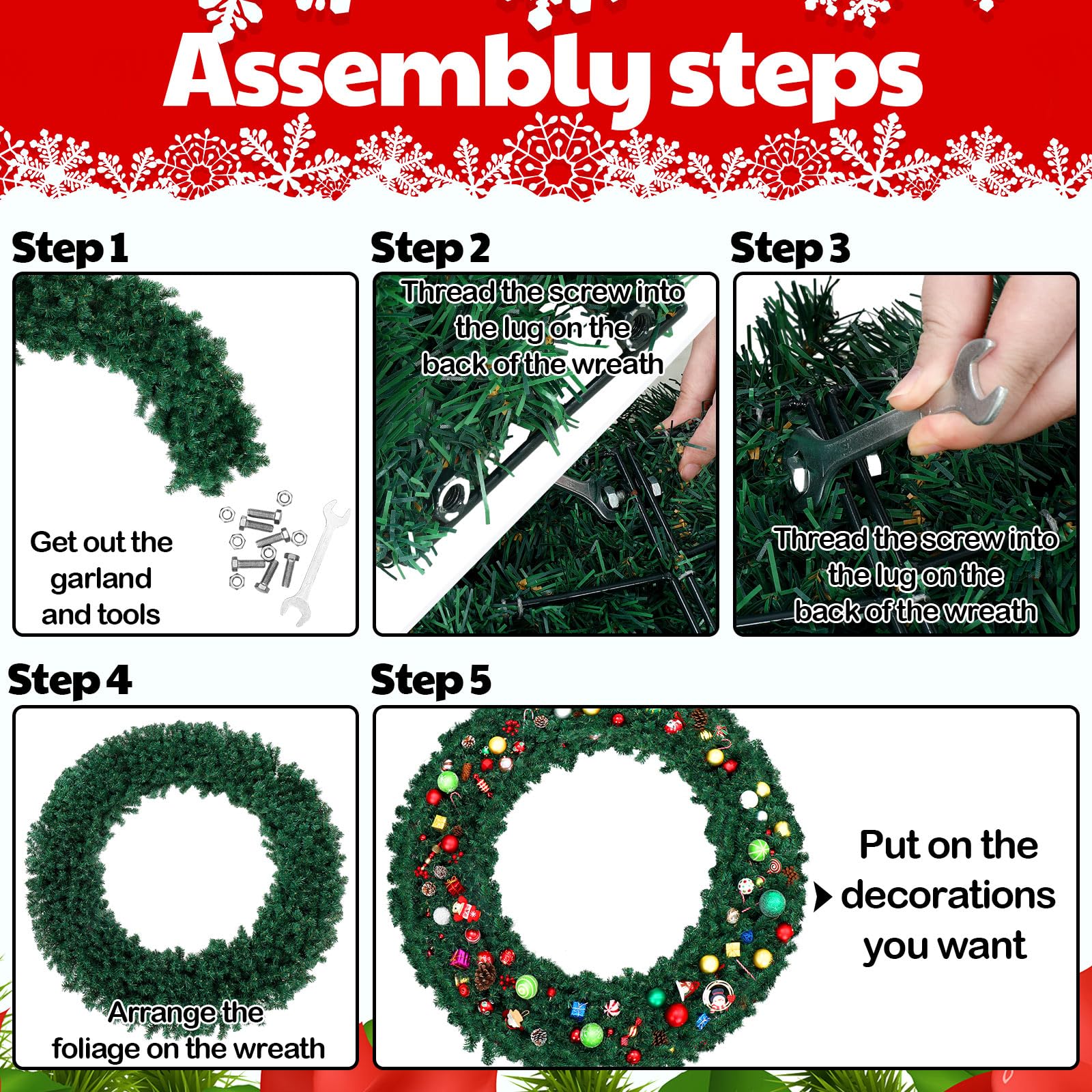 Assembly steps

Step 1

Get out the garland and tools

Step 2

Thread the screw into the lug on the back of the wreath

Step 3

Thread the screw into the lug on the back of the wreath

Step 4

Arrange the foliage on the wreath

Step 5

Put on the decorations you want