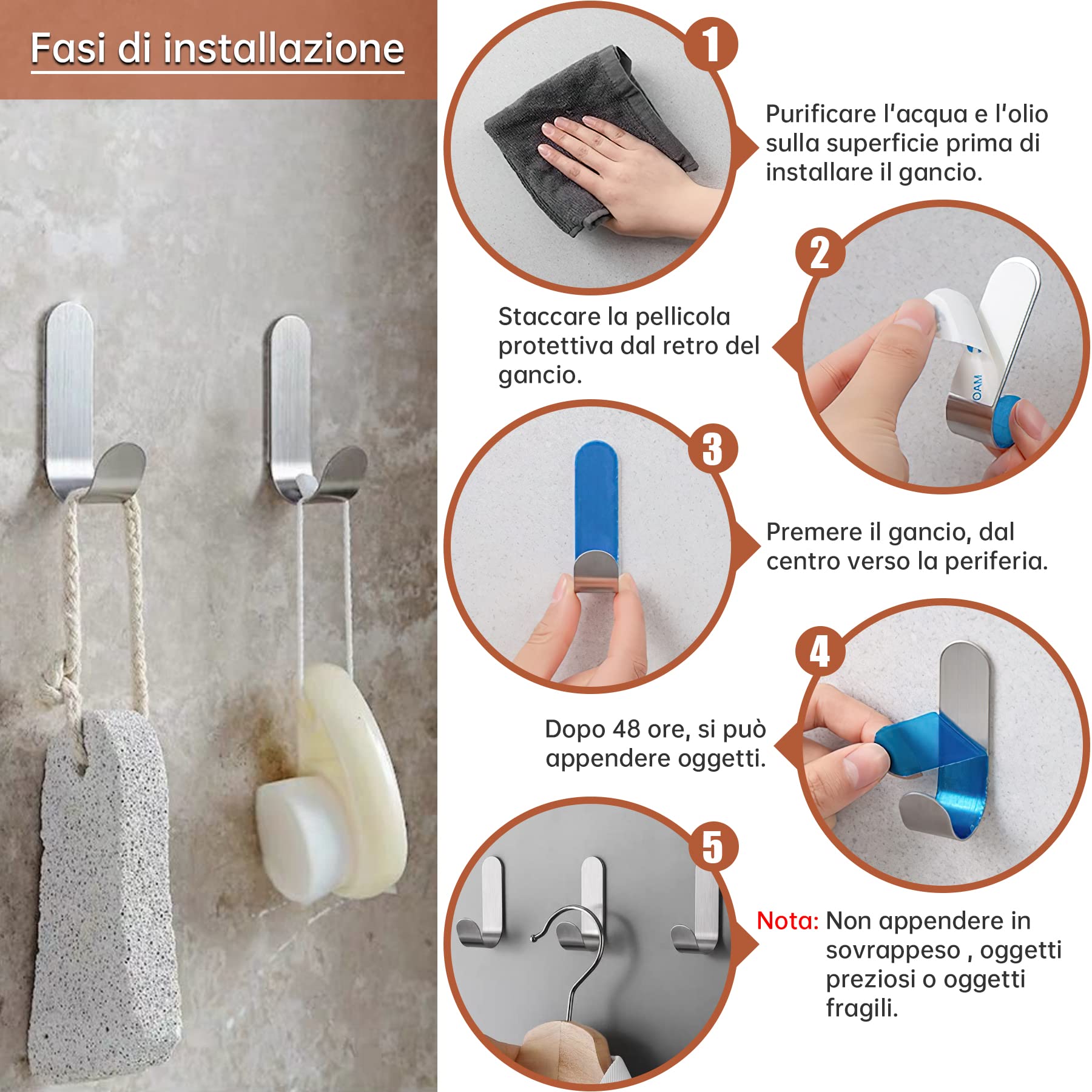 Fasi di installazione

1

Purificare l'acqua e l'olio sulla superficie prima di installare il gancio.

2

Staccare la pellicola protettiva dal retro del gancio.

OAM

3

Premere il gancio, dal centro verso la periferia.

4

Dopo 48 ore, si può appendere oggetti.

5

Nota: Non appendere in sovrappeso , oggetti preziosi o oggetti fragili.