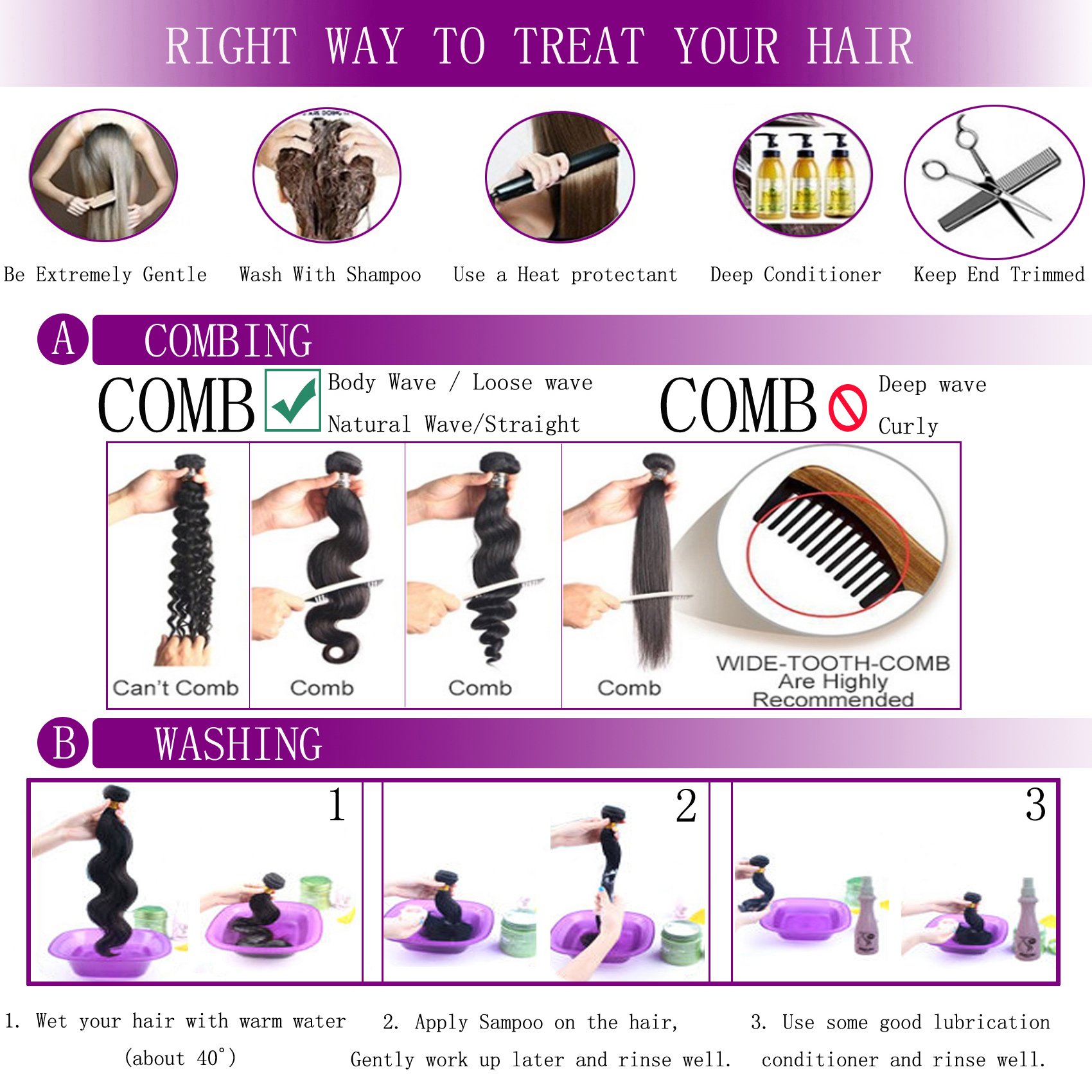 RIGHT WAY TO TREAT YOUR HAIR

Be Extremely Gentle

Wash With Shampoo

Use a Heat protectant

Deep Conditioner

Keep End Trimmed

A COMBING

COMB Body Wave / Loose wave Natural Wave/Straight

COMB Deep wave Curly

Can't Comb

Comb

Comb

Comb

WIDE-TOOTH-COMB Are Highly Recommended

B WASHING

1

2

3

1. Wet your hair with warm water (about 40°)

2. Apply Sampoo on the hair, Gently work up later and rinse well.

3. Use some good lubrication conditioner and rinse well.