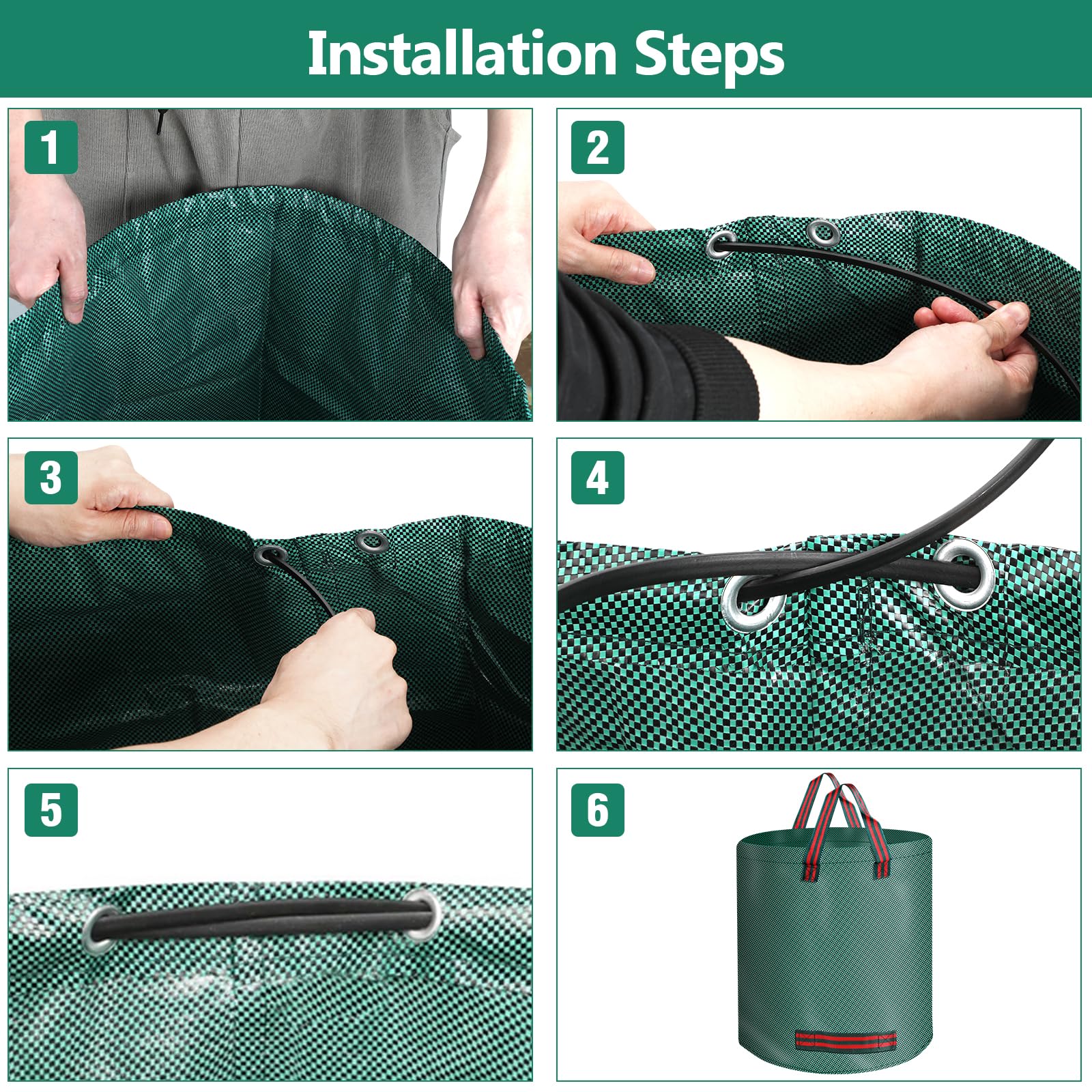 Installation Steps

1

2

3

4

5

6