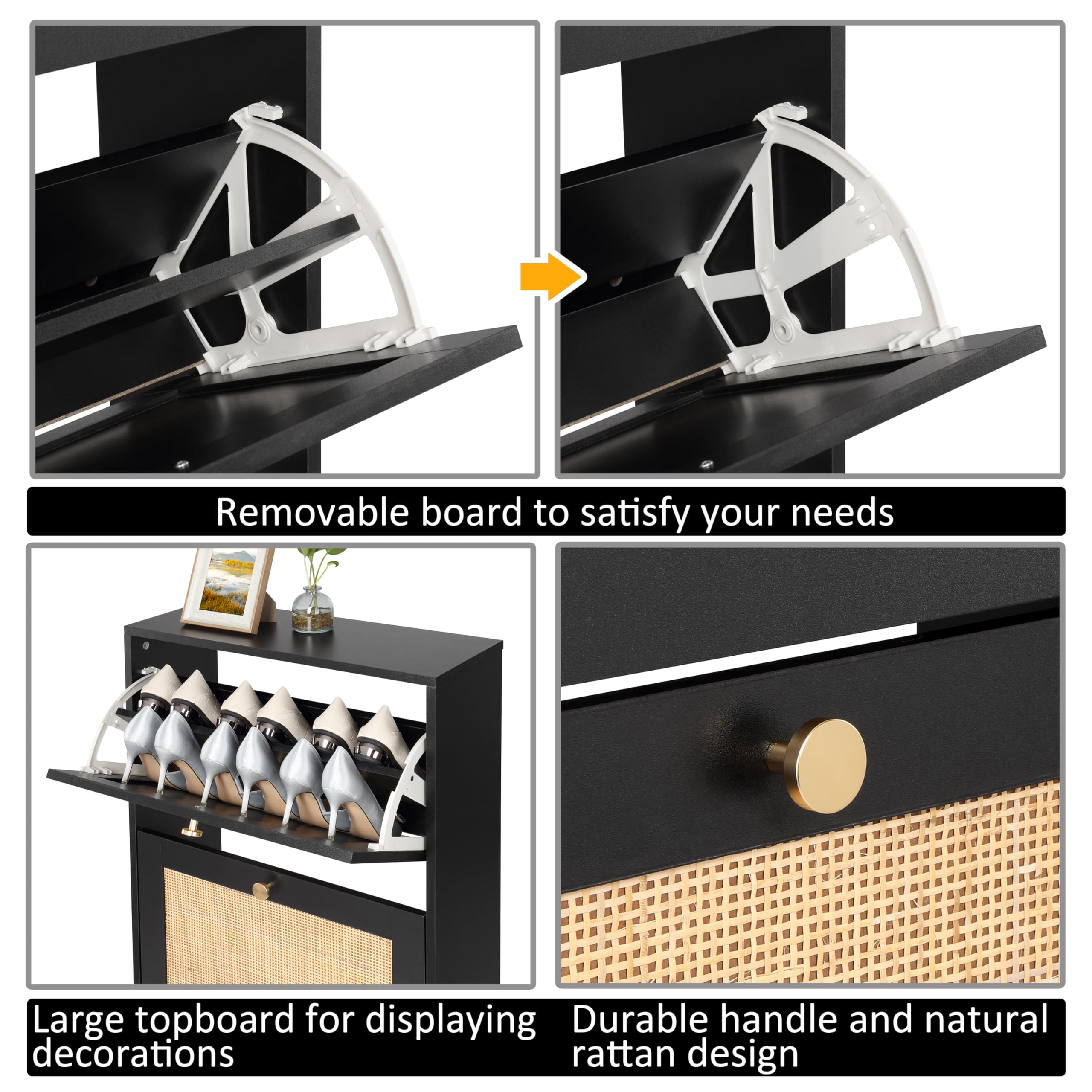 Removable board to satisfy your needs

Large topboard for displaying decorations

Durable handle and natural rattan design