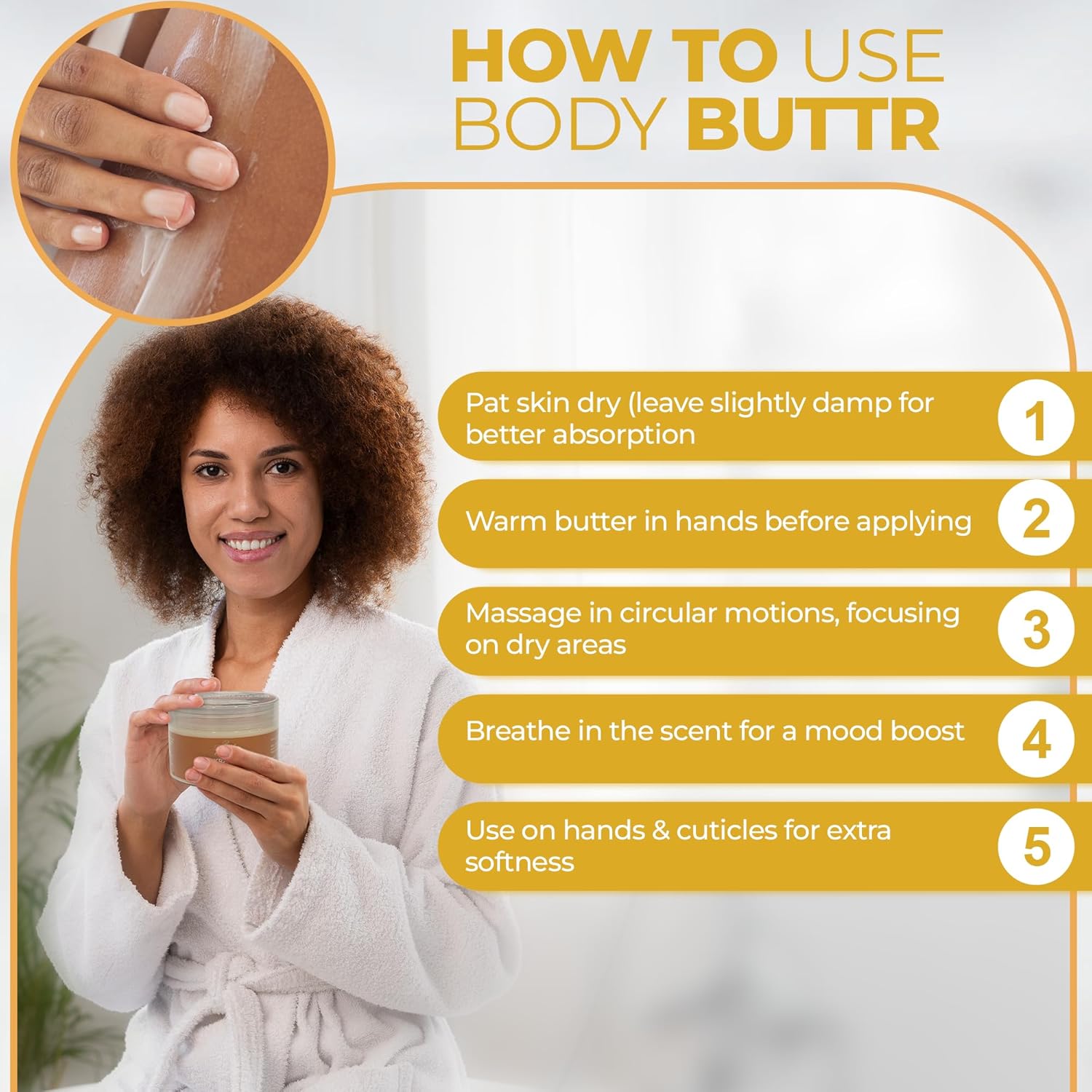 HOW TO USE BODY BUTTR

Pat skin dry (leave slightly damp for better absorption 1

Warm butter in hands before applying 2

Massage in circular motions, focusing on dry areas 3

Breathe in the scent for a mood boost 4

Use on hands & cuticles for extra softness 5