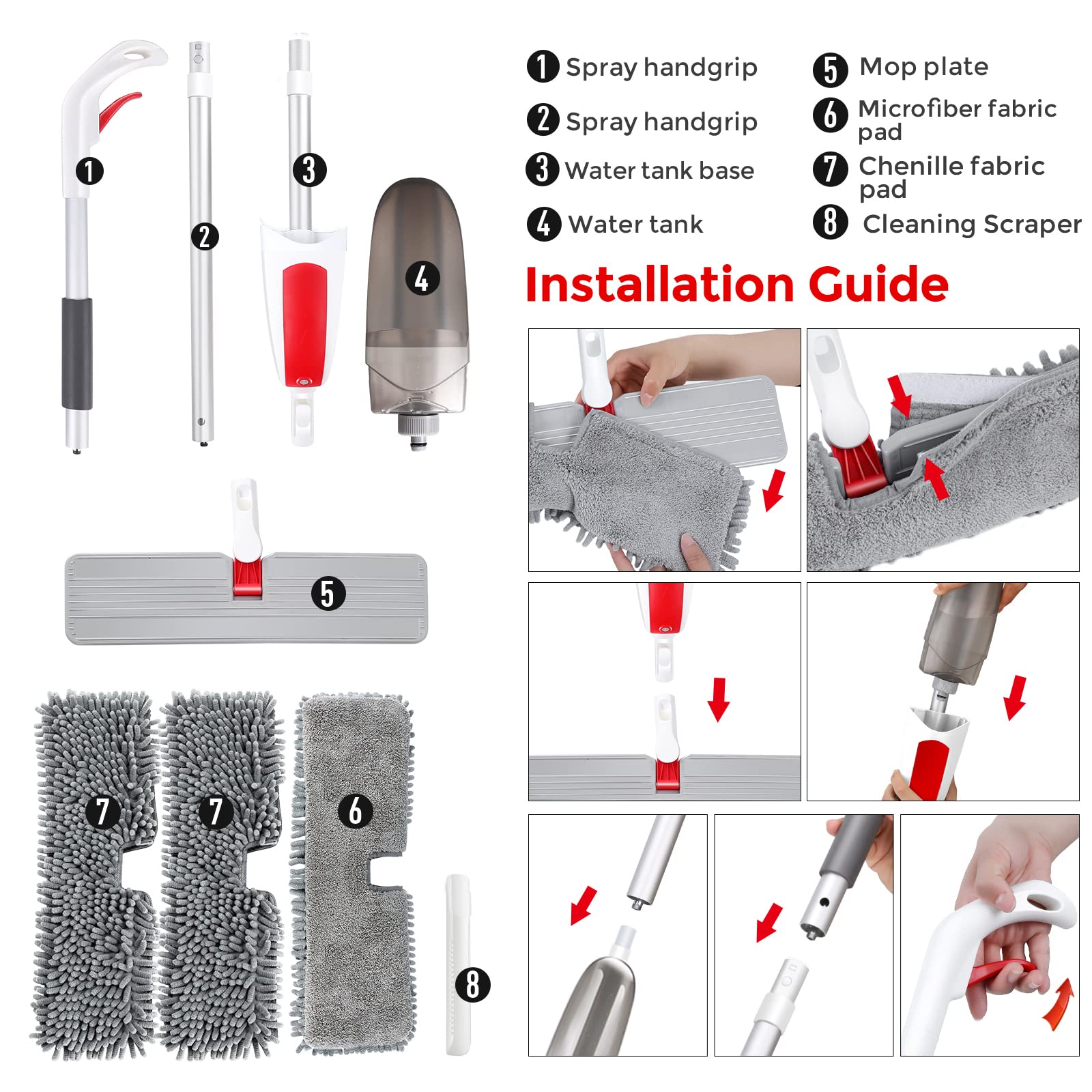 1
2
3
4
5
7
7
6
8

1 Spray handgrip
2 Spray handgrip
3 Water tank base
4 Water tank

5 Mop plate
6 Microfiber fabric pad
7 Chenille fabric pad
8 Cleaning Scraper

Installation Guide