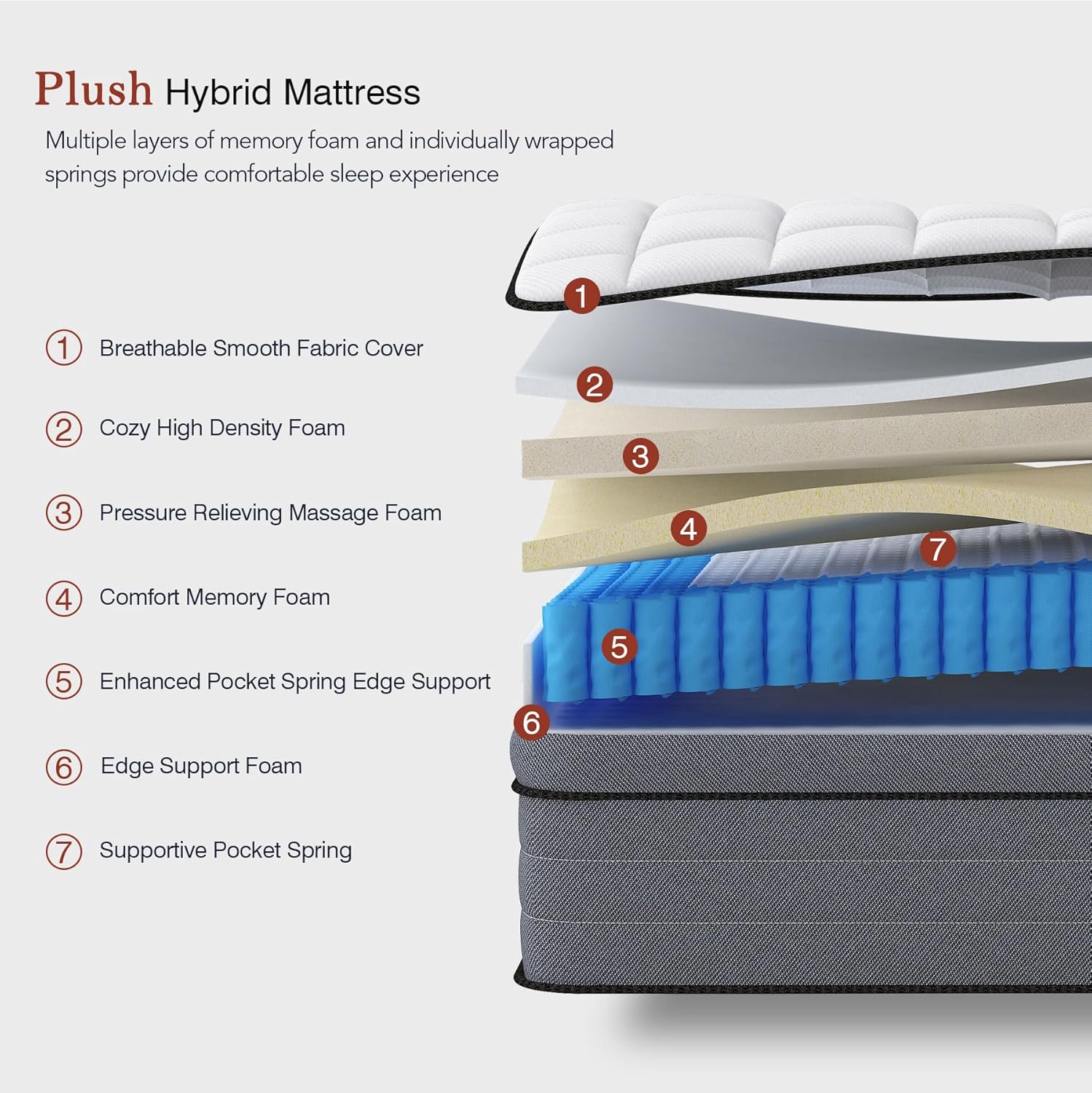 Plush Hybrid Mattress

Multiple layers of memory foam and individually wrapped springs provide comfortable sleep experience

① Breathable Smooth Fabric Cover

② Cozy High Density Foam

③ Pressure Relieving Massage Foam

④ Comfort Memory Foam

⑤ Enhanced Pocket Spring Edge Support

⑥ Edge Support Foam

⑦ Supportive Pocket Spring

1
2
3
4
7
5
6