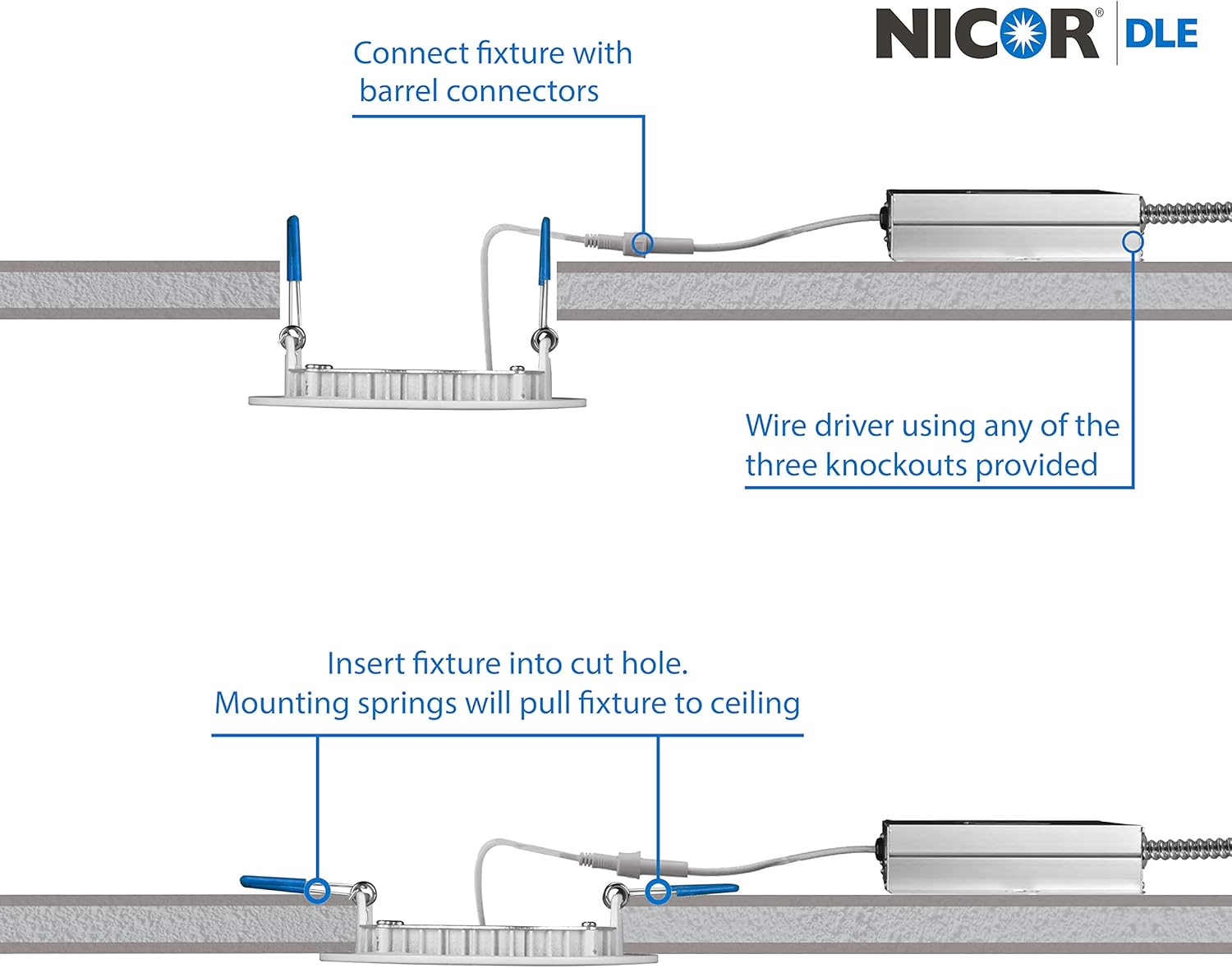 NICOR® DLE

Connect fixture with barrel connectors

Wire driver using any of the three knockouts provided

Insert fixture into cut hole. Mounting springs will pull fixture to ceiling