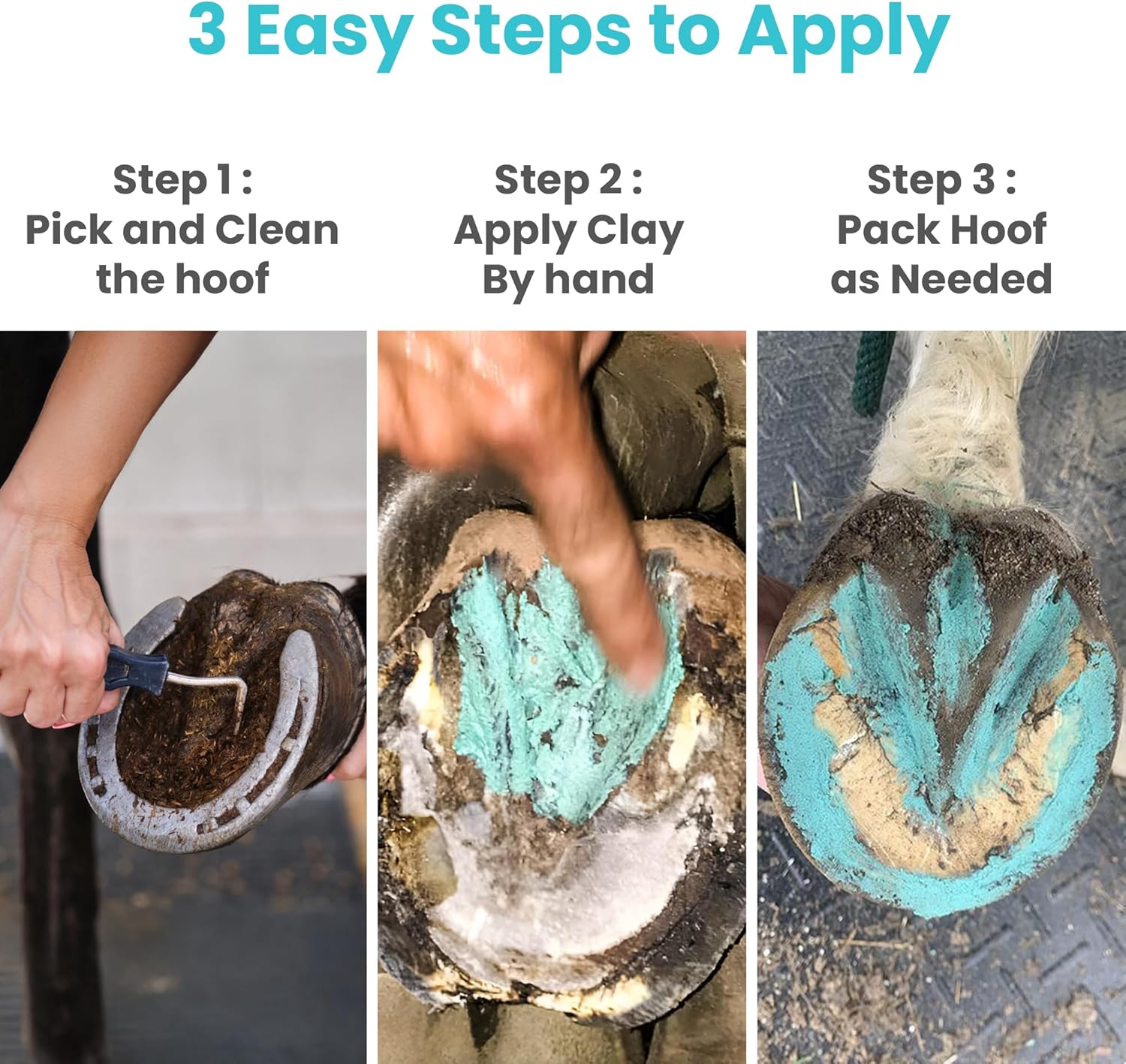 3 Easy Steps to Apply

Step 1 :
Pick and Clean
the hoof

Step 2 :
Apply Clay
By hand

Step 3 :
Pack Hoof
as Needed