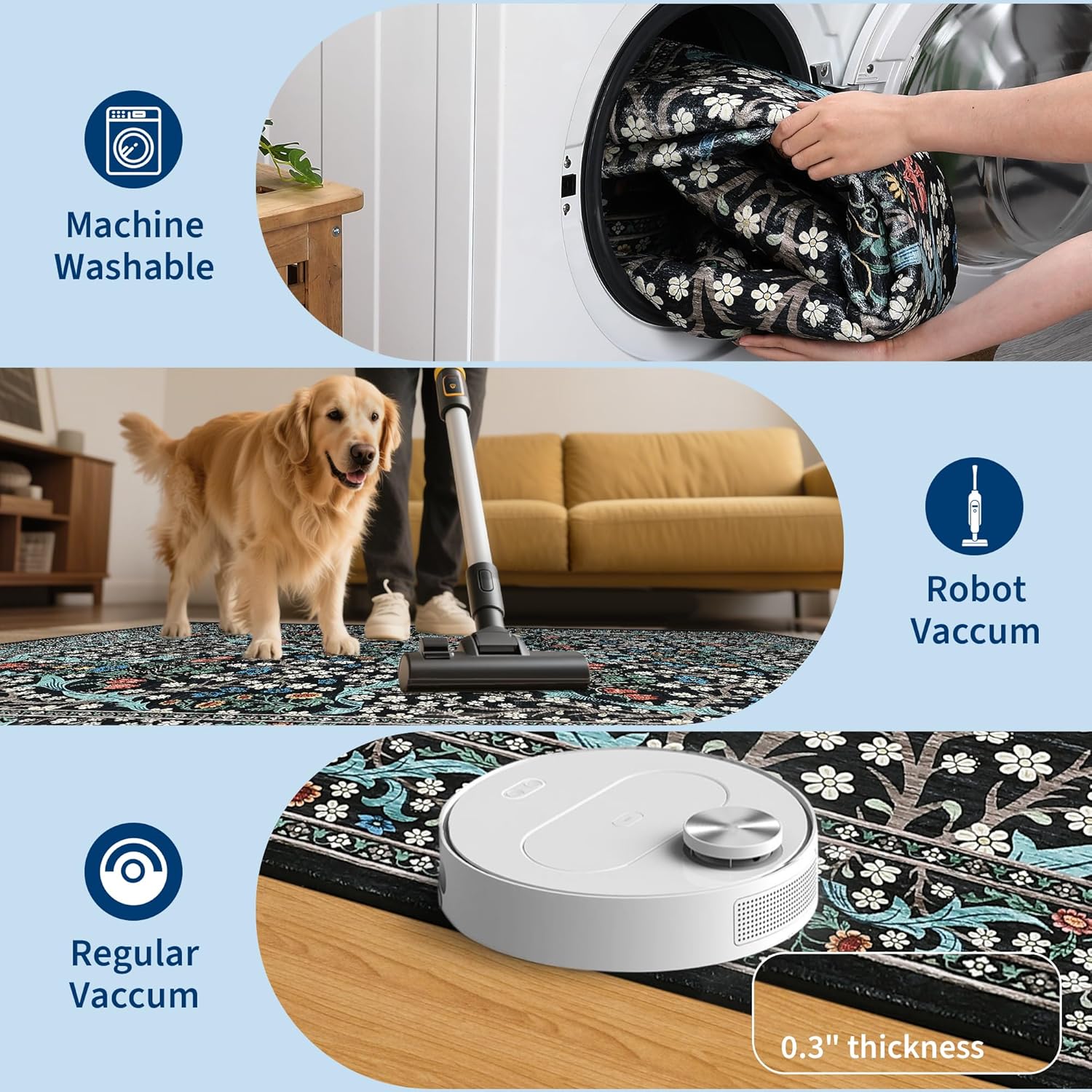 Machine Washable

Robot Vaccum

Regular Vaccum

0.3" thickness