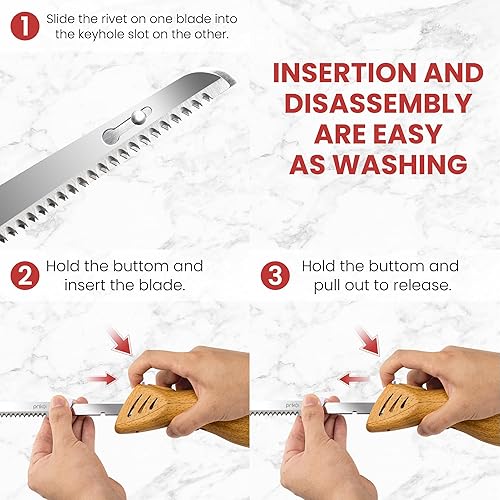 1 Slide the rivet on one blade into the keyhole slot on the other.

INSERTION AND DISASSEMBLY ARE EASY AS WASHING

2 Hold the buttom and insert the blade.

3 Hold the buttom and pull out to release.