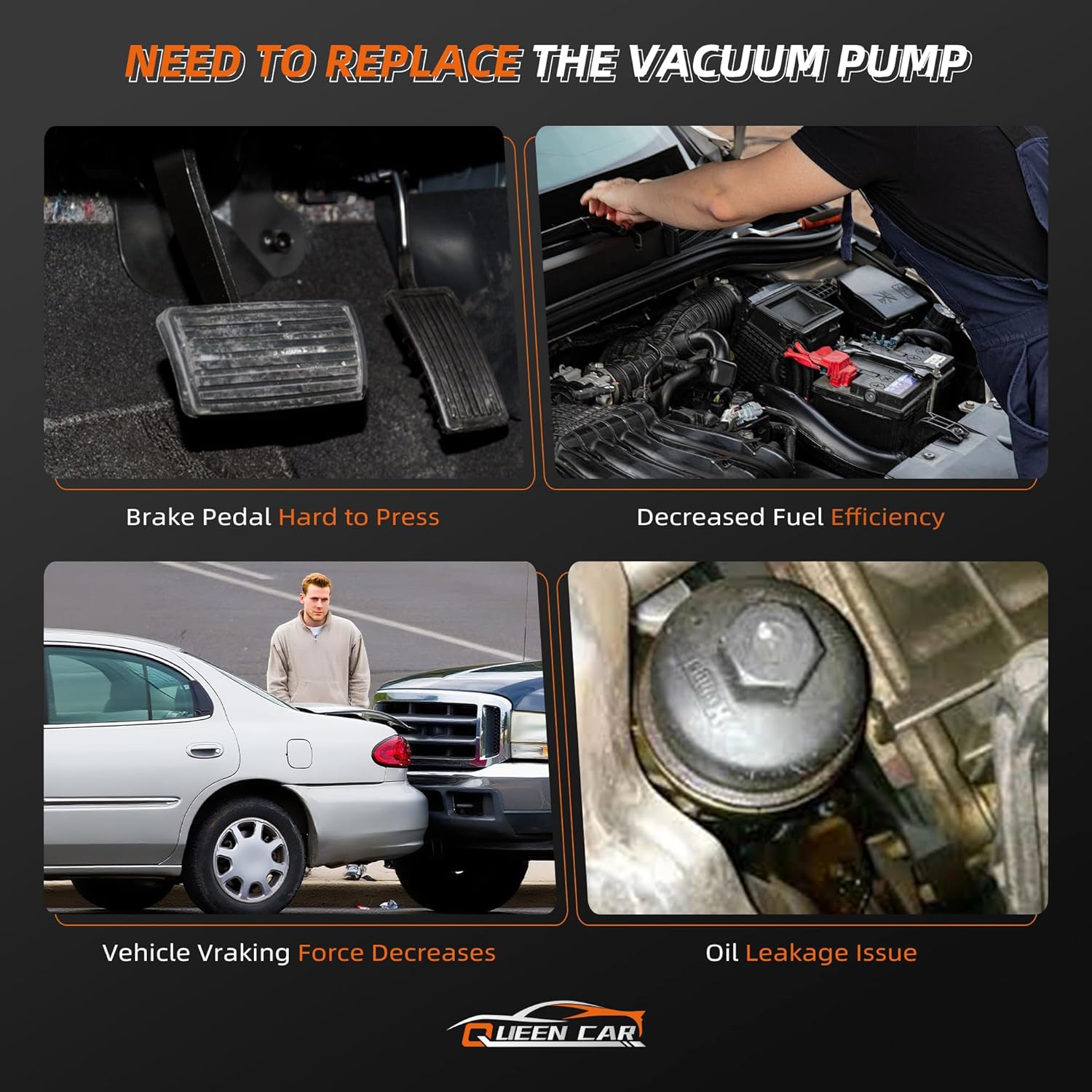 NEED TO REPLACE THE VACUUM PUMP

Brake Pedal Hard to Press

Decreased Fuel Efficiency

Vehicle Vraking Force Decreases

Oil Leakage Issue

QUEEN CAR