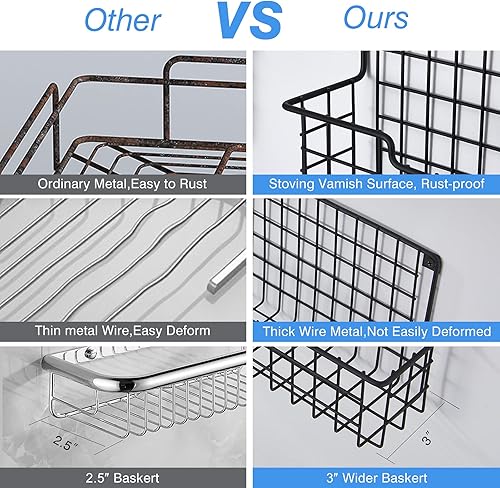 Other VS Ours

Ordinary Metal,Easy to Rust

Stoving Vamish Surface, Rust-proof

Thin metal Wire,Easy Deform

Thick Wire Metal,Not Easily Deformed

2.5"

2.5" Baskert

3"

3" Wider Baskert