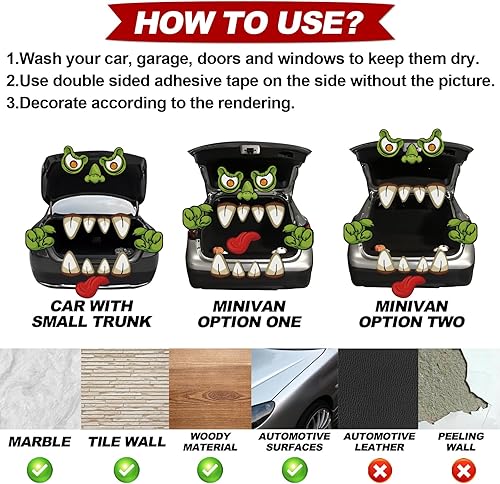 HOW TO USE?

1.Wash your car, garage, doors and windows to keep them dry.
2.Use double sided adhesive tape on the side without the picture.
3.Decorate according to the rendering.

CAR WITH SMALL TRUNK

MINIVAN OPTION ONE

MINIVAN OPTION TWO

MARBLE

TILE WALL

WOODY MATERIAL

AUTOMOTIVE SURFACES

AUTOMOTIVE LEATHER

PEELING WALL