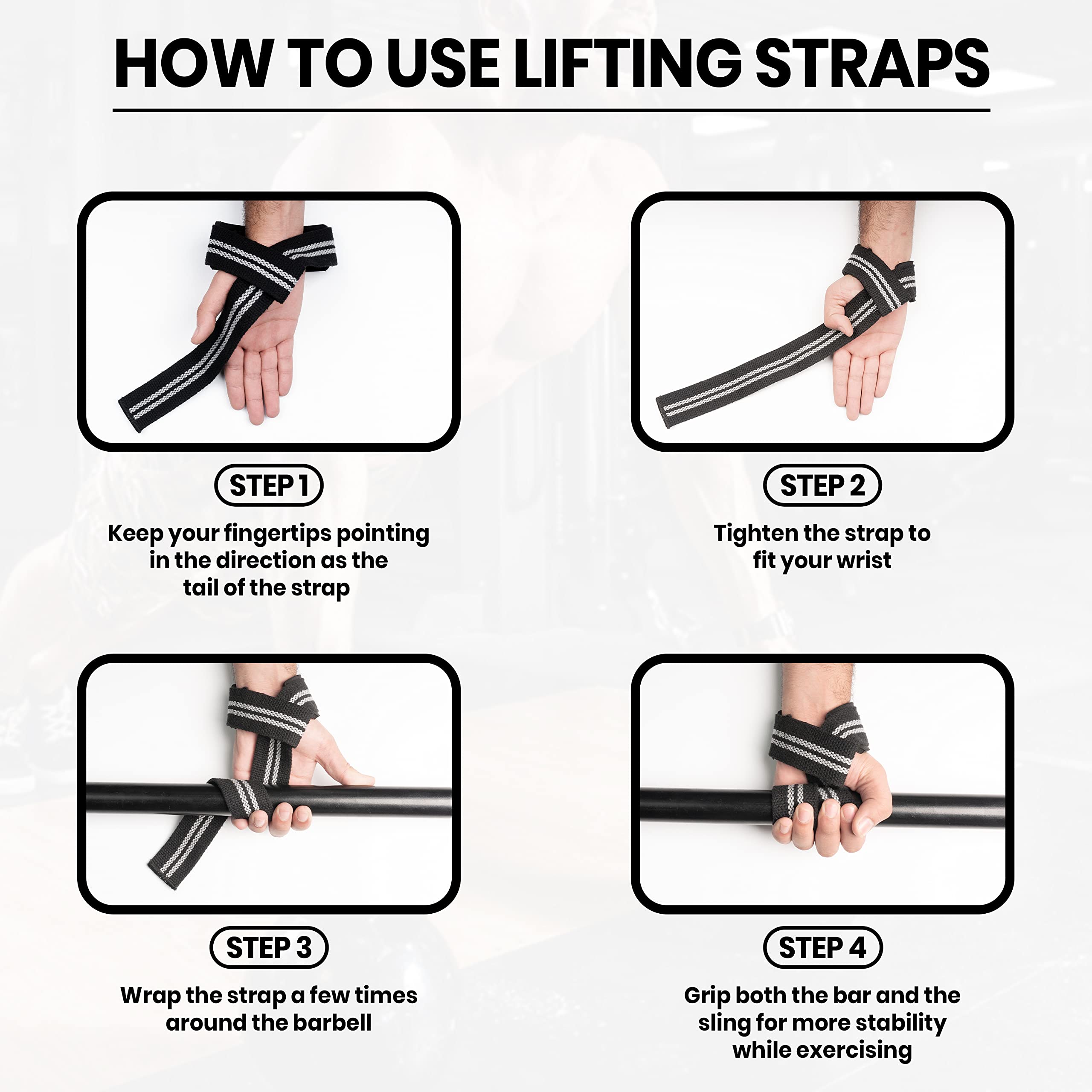 HOW TO USE LIFTING STRAPS

STEP 1

Keep your fingertips pointing in the direction as the tail of the strap

STEP 2

Tighten the strap to fit your wrist

STEP 3

Wrap the strap a few times around the barbell

STEP 4

Grip both the bar and the sling for more stability while exercising