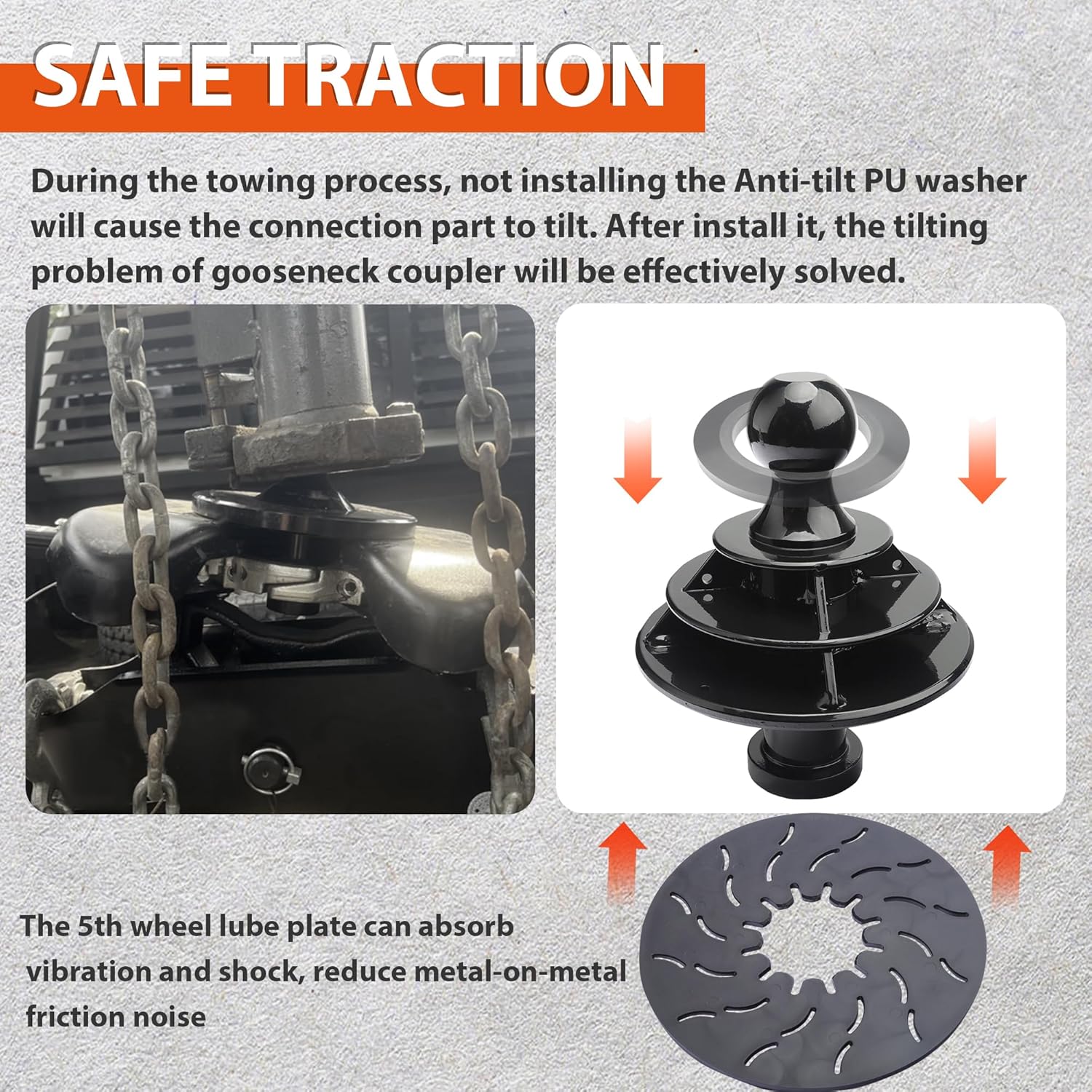 SAFE TRACTION

During the towing process, not installing the Anti-tilt PU washer will cause the connection part to tilt. After install it, the tilting problem of gooseneck coupler will be effectively solved.

The 5th wheel lube plate can absorb vibration and shock, reduce metal-on-metal friction noise