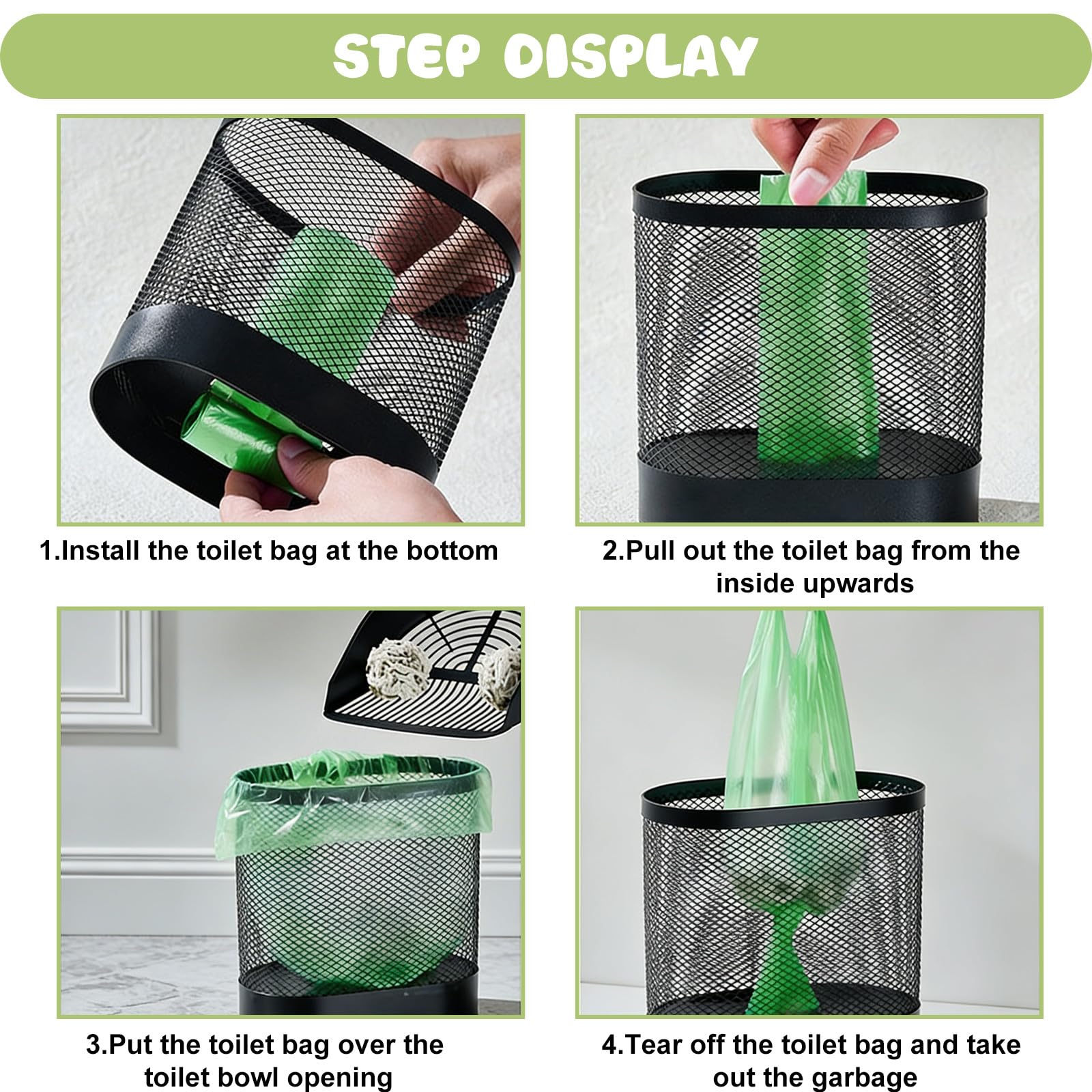 STEP DISPLAY

1.Install the toilet bag at the bottom

2.Pull out the toilet bag from the inside upwards

3.Put the toilet bag over the toilet bowl opening

4.Tear off the toilet bag and take out the garbage