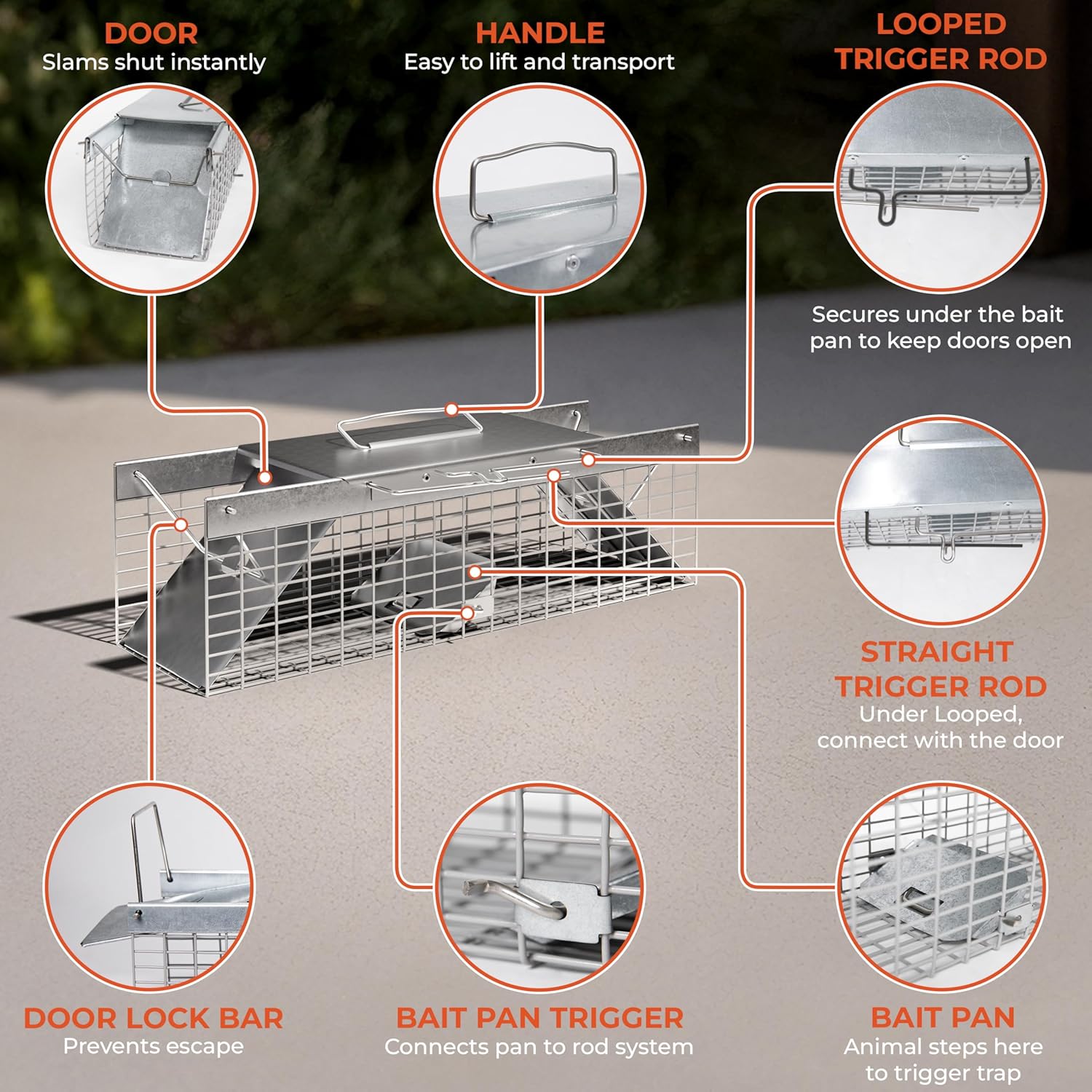 DOOR
Slams shut instantly

HANDLE
Easy to lift and transport

LOOPED TRIGGER ROD

Secures under the bait pan to keep doors open

STRAIGHT TRIGGER ROD
Under Looped, connect with the door

DOOR LOCK BAR
Prevents escape

BAIT PAN TRIGGER
Connects pan to rod system

BAIT PAN
Animal steps here to trigger trap