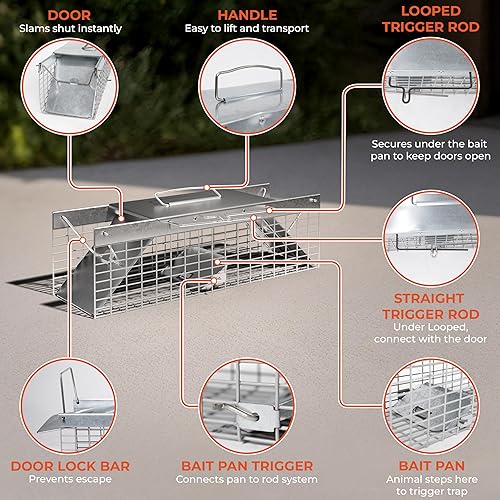 DOOR
Slams shut instantly

HANDLE
Easy to lift and transport

LOOPED TRIGGER ROD

Secures under the bait pan to keep doors open

STRAIGHT TRIGGER ROD
Under Looped, connect with the door

DOOR LOCK BAR
Prevents escape

BAIT PAN TRIGGER
Connects pan to rod system

BAIT PAN
Animal steps here to trigger trap