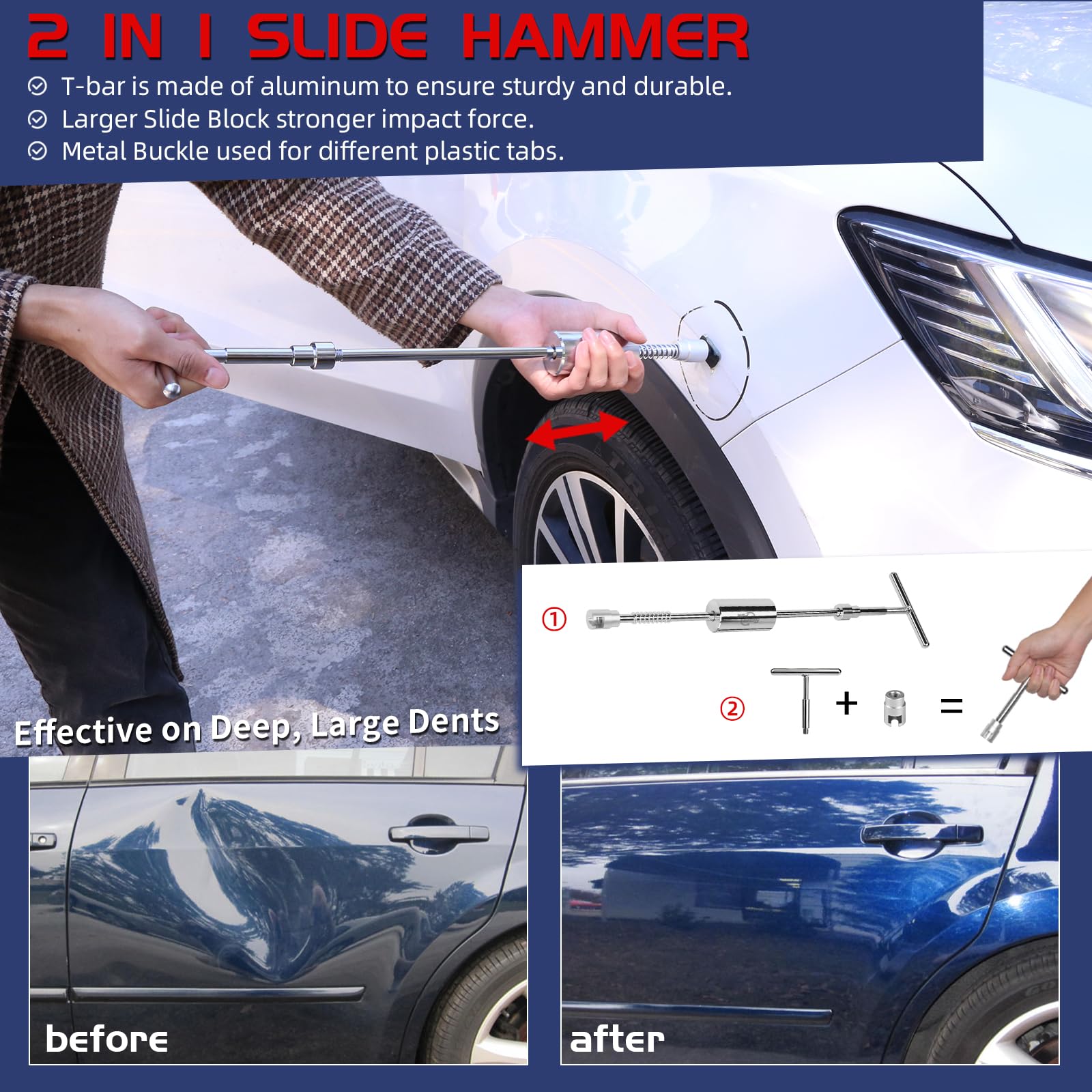 2 IN 1 SLIDE HAMMER

T-bar is made of aluminum to ensure sturdy and durable.

Larger Slide Block stronger impact force.

Metal Buckle used for different plastic tabs.

Effective on Deep, Large Dents

①

② + =

before

after